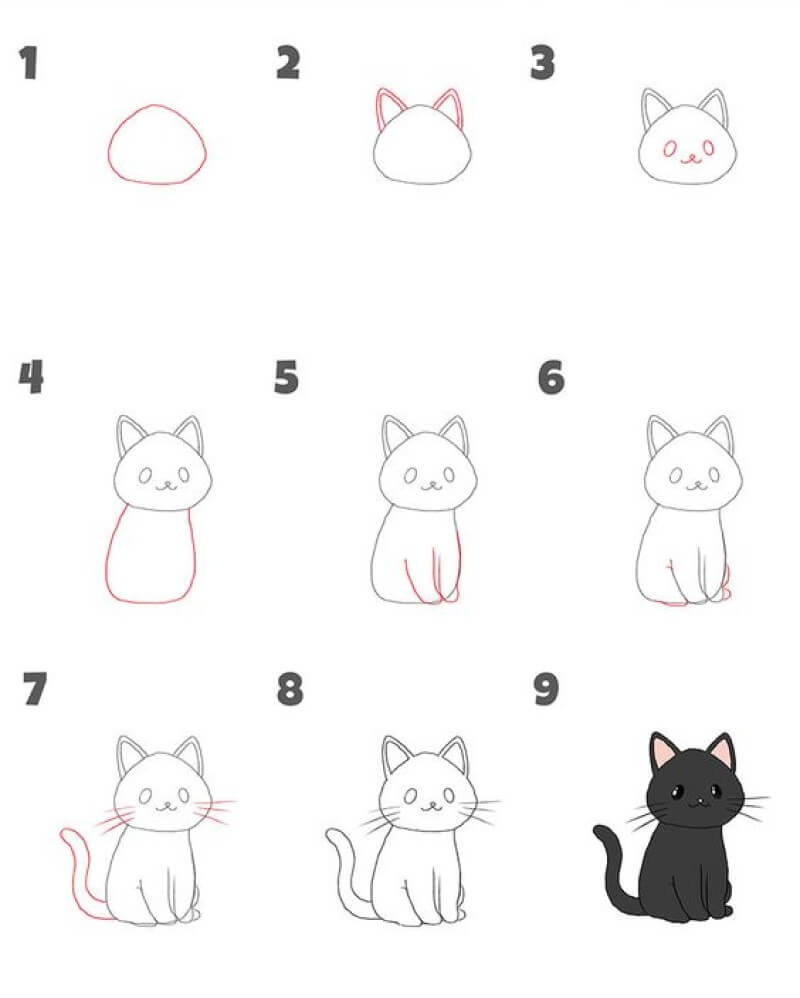 1

2

3

4

5

6

7

8

9