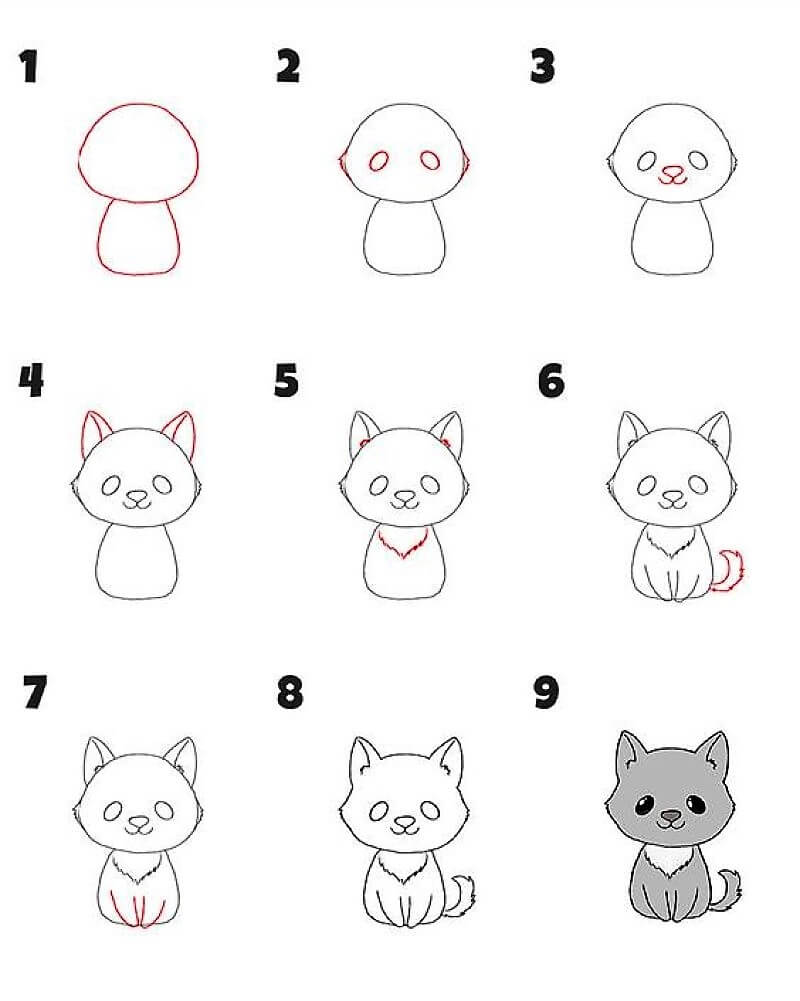 1

2

3

4

5

6

7

8

9