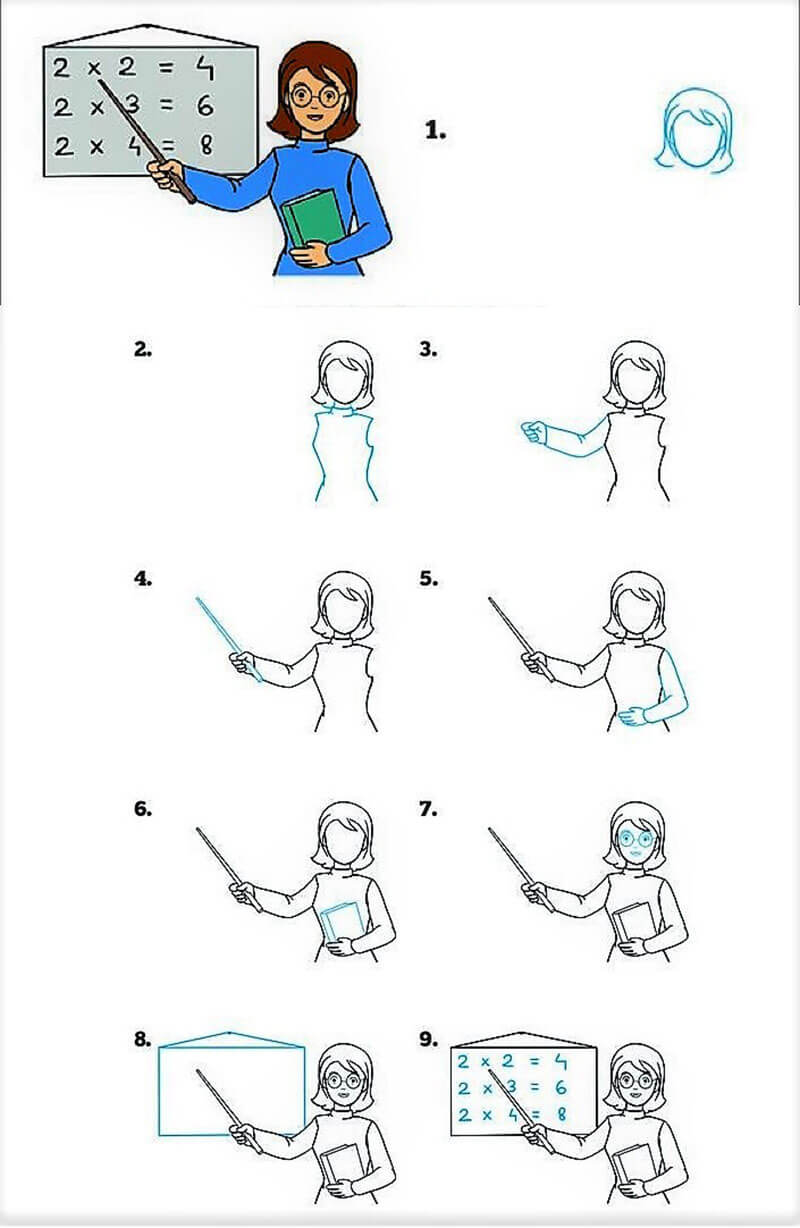 $2 \times 2 = 4$
$2 \times 3 = 6$
$2 \times 4 = 8$

1.

2.

3.

4.

5.

6.

7.

8.

9.

$2 \times 2 = 4$
$2 \times 3 = 6$
$2 \times 4 = 8$