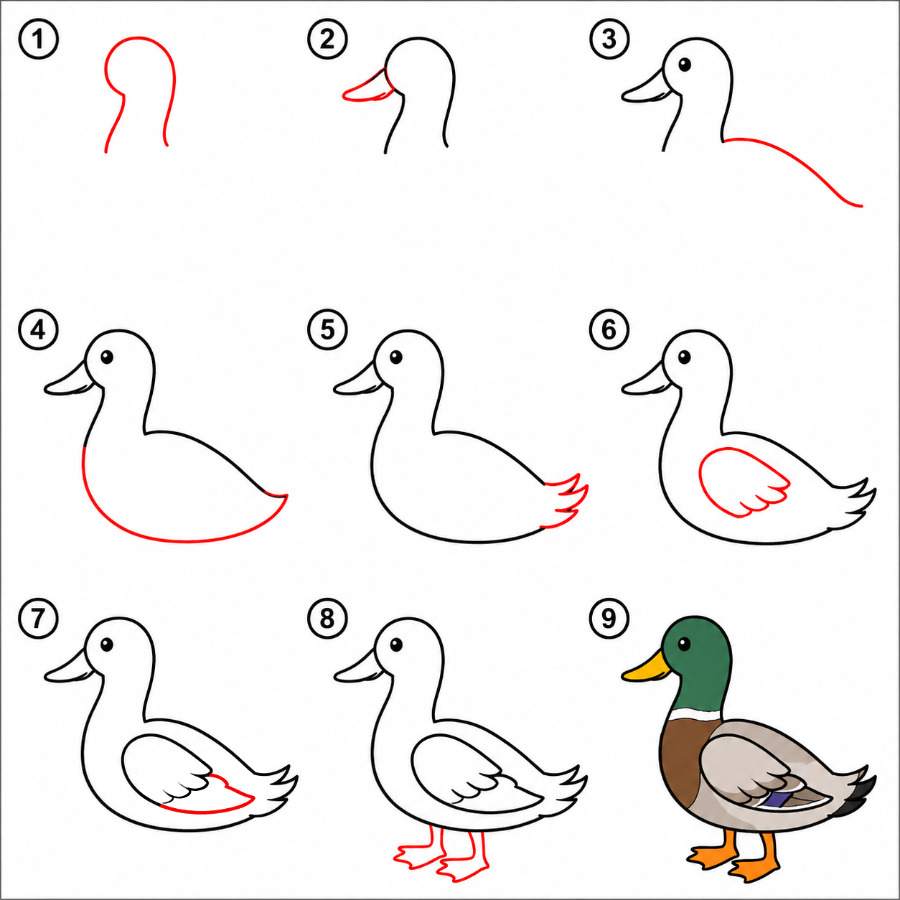 1
2
3
4
5
6
7
8
9