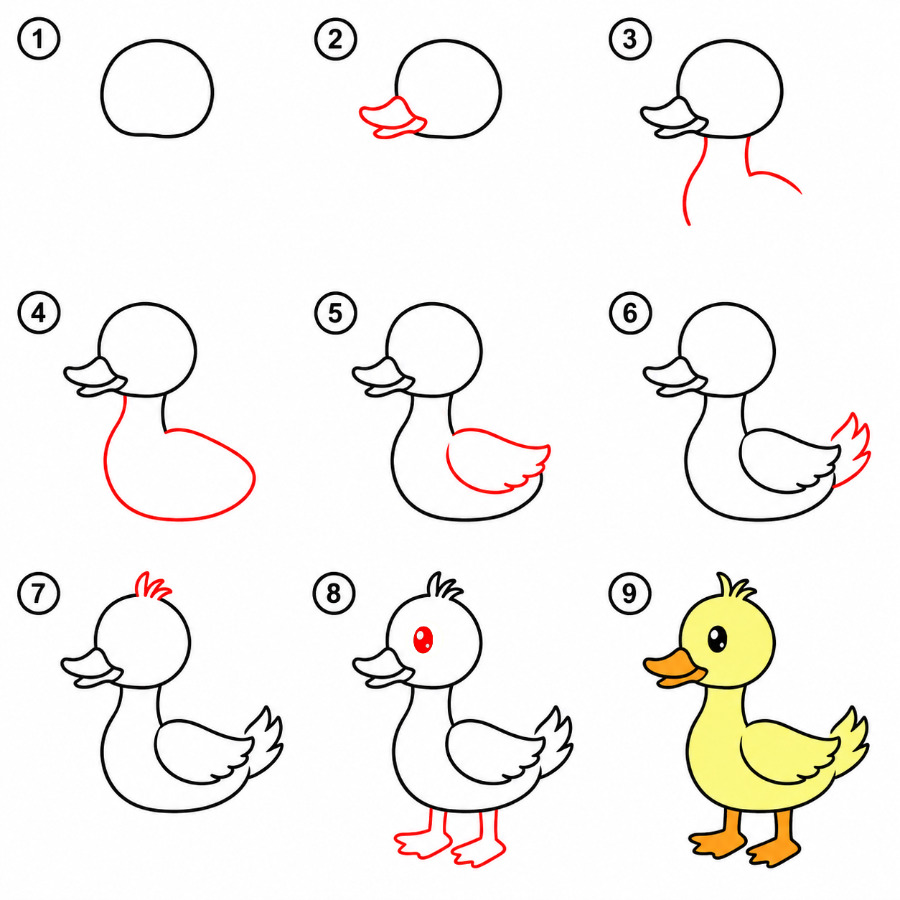 1
2
3
4
5
6
7
8
9