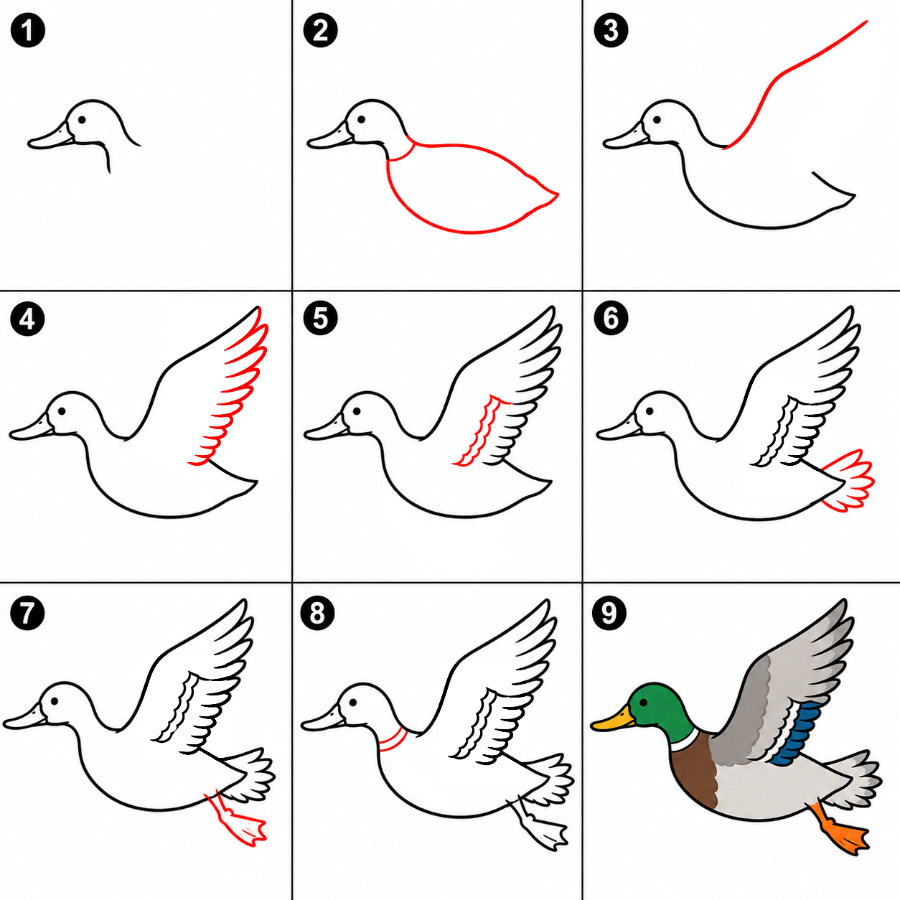 1
2
3
4
5
6
7
8
9