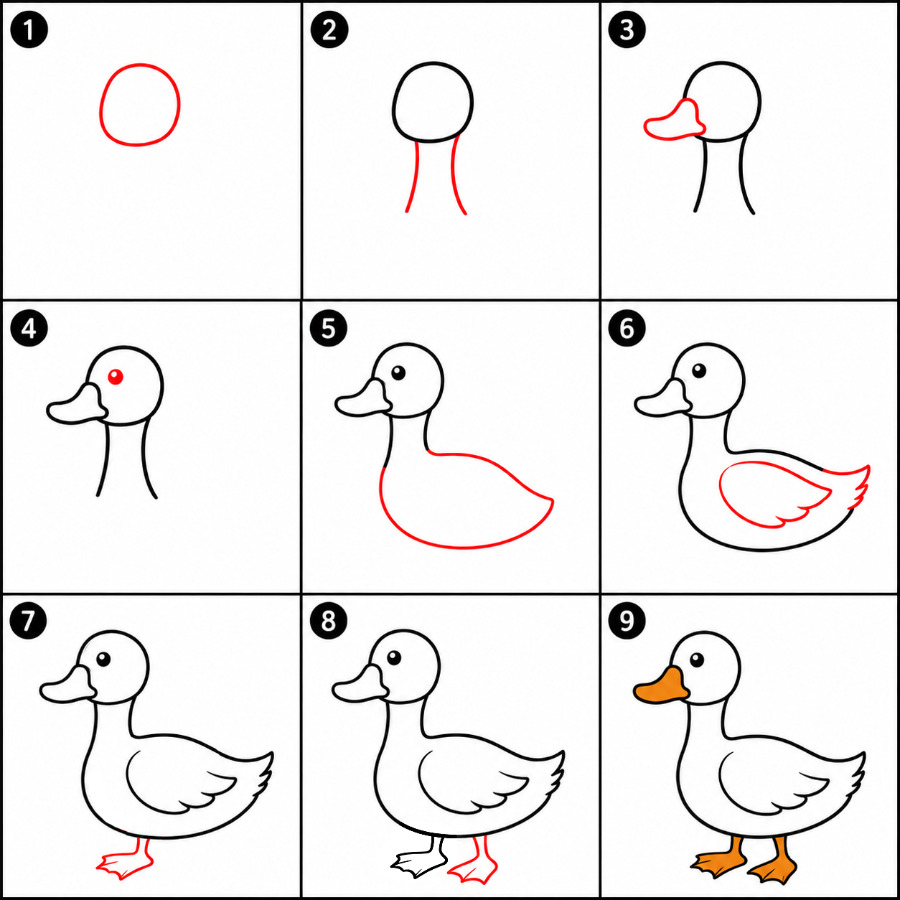 1
2
3
4
5
6
7
8
9