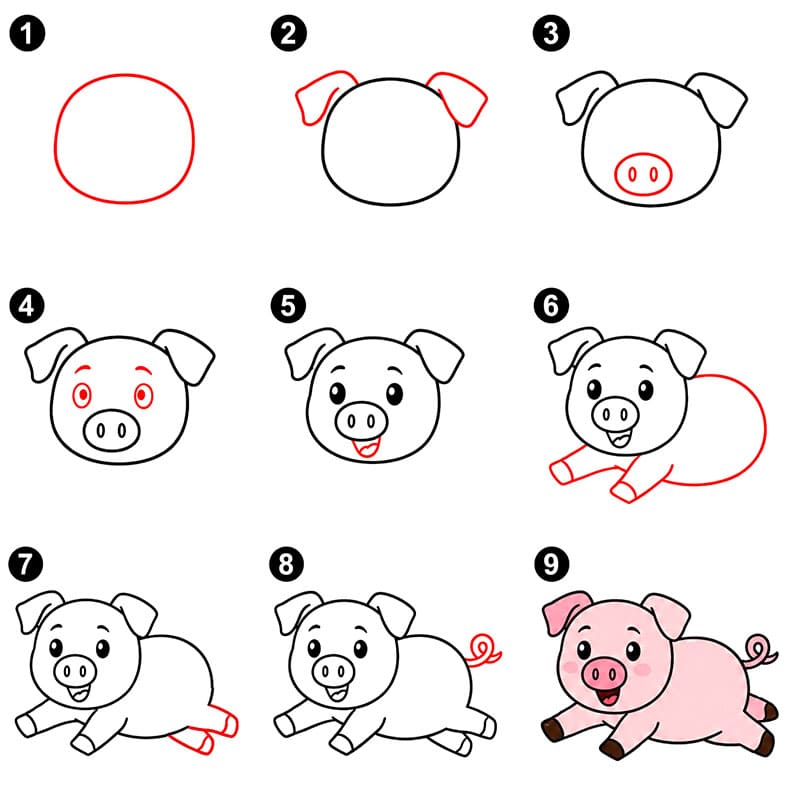 1
2
3
4
5
6
7
8
9