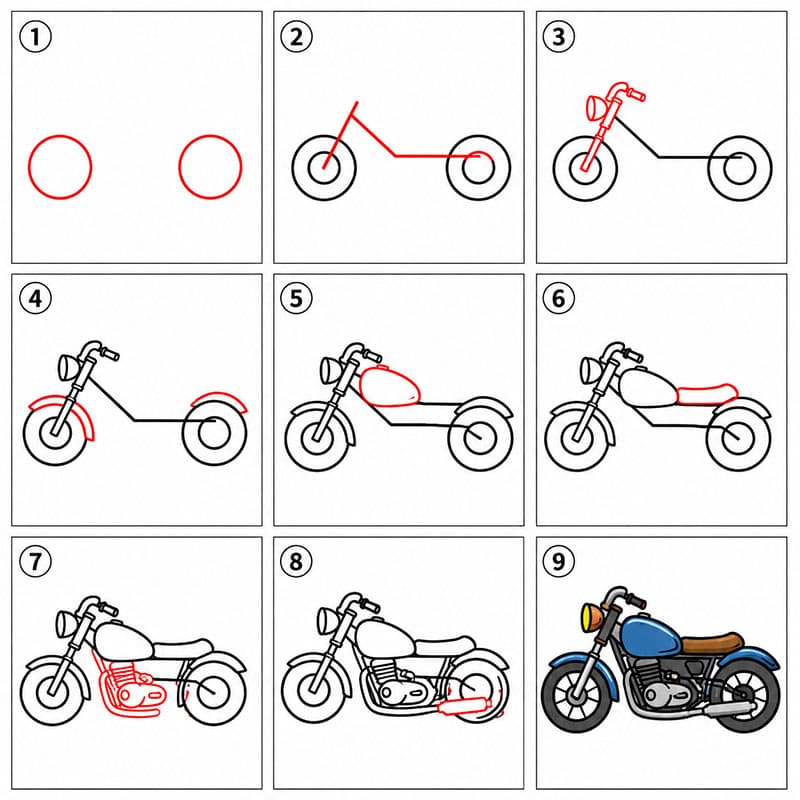 1
2
3
4
5
6
7
8
9