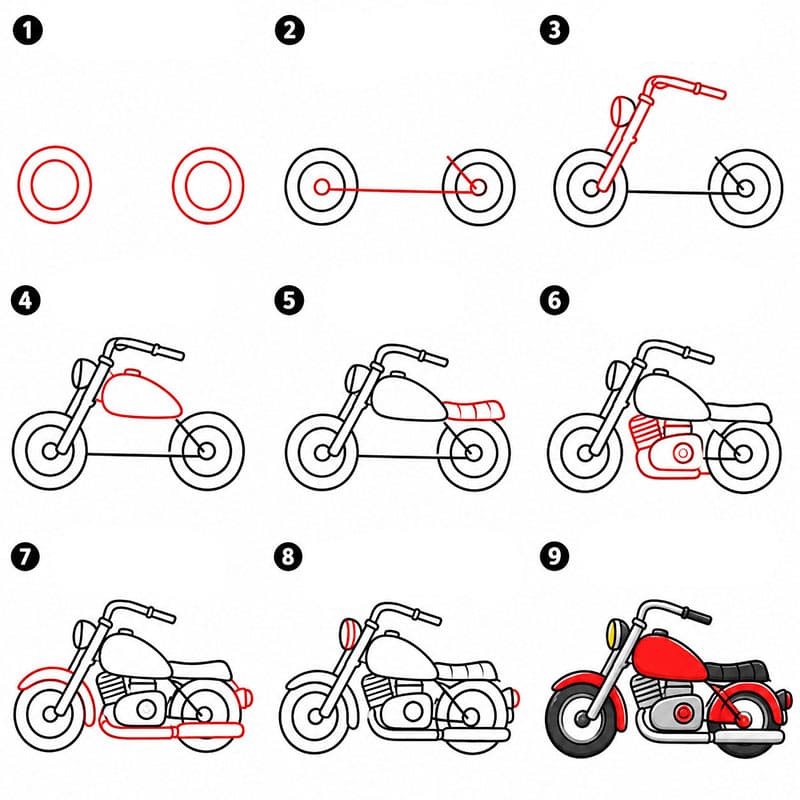 1
2
3
4
5
6
7
8
9