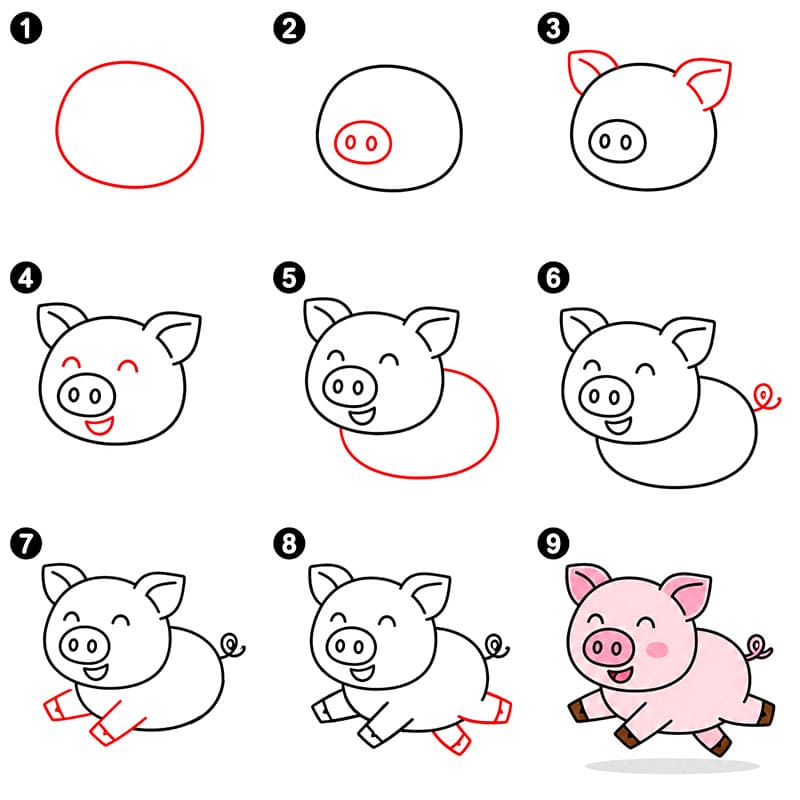 1
2
3
4
5
6
7
8
9