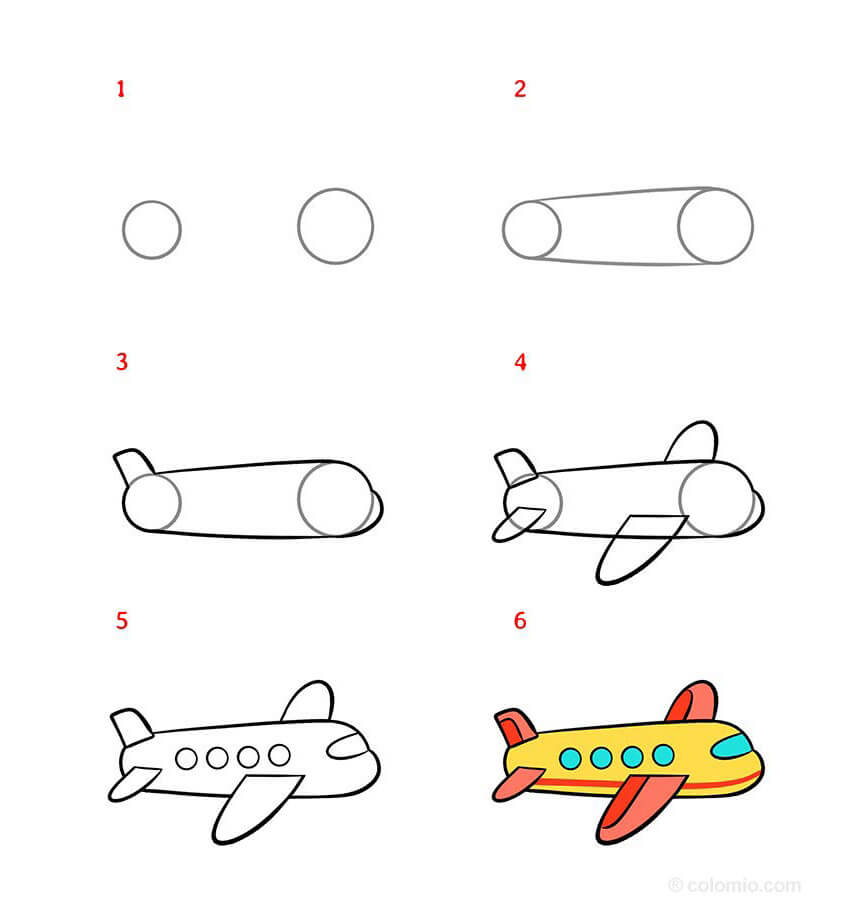 1

2

3

4

5

6

© colomio.com