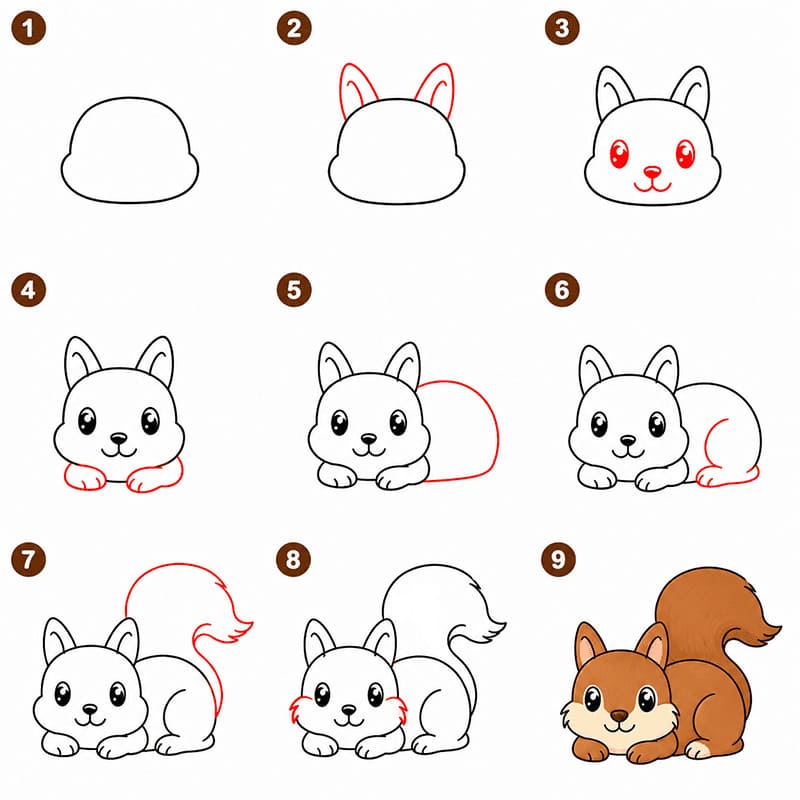 1
2
3
4
5
6
7
8
9