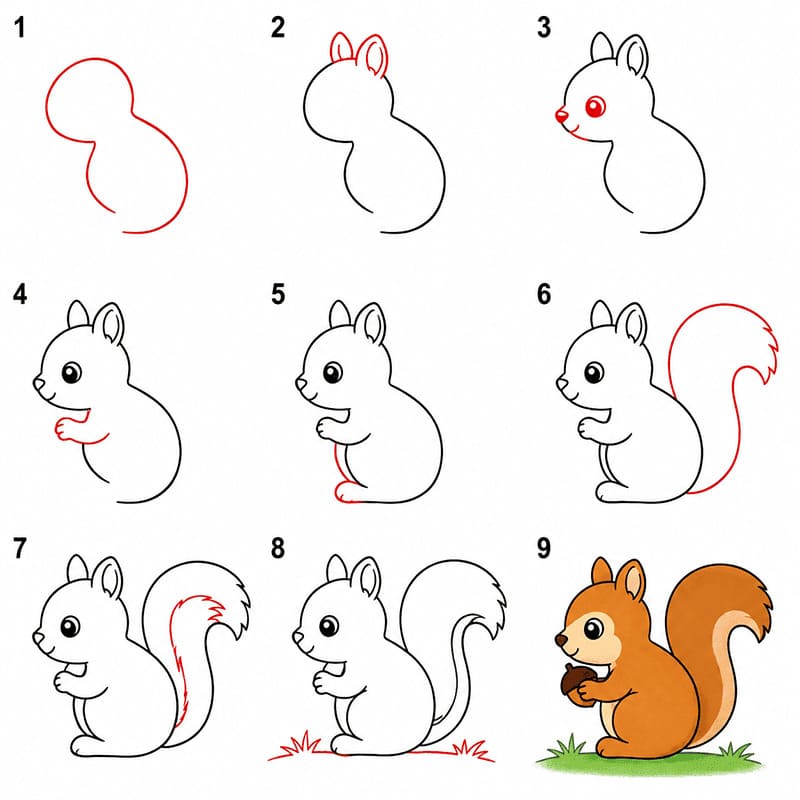 1

2

3

4

5

6

7

8

9