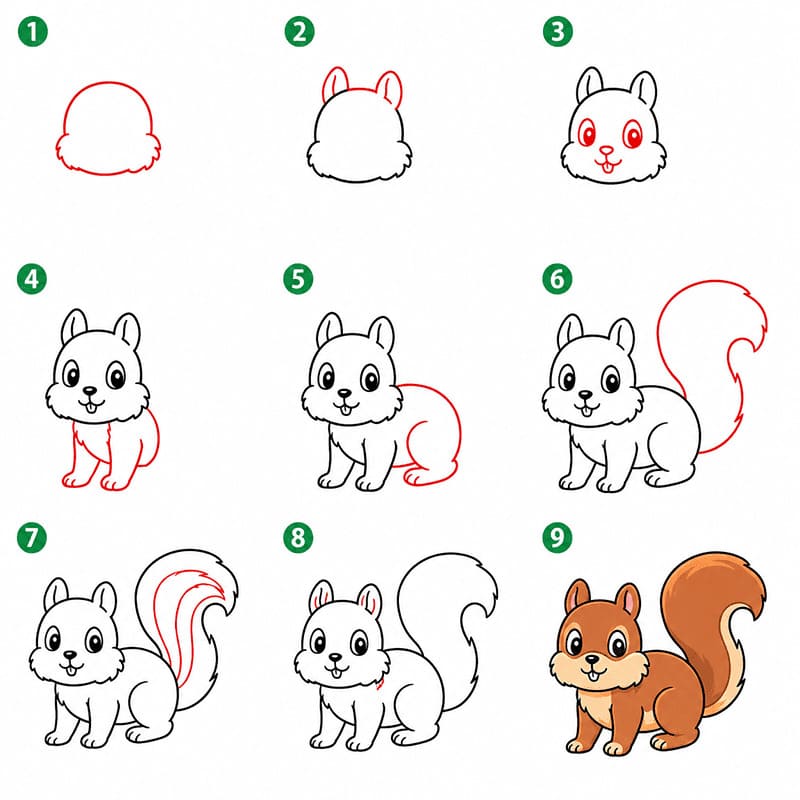 1
2
3
4
5
6
7
8
9