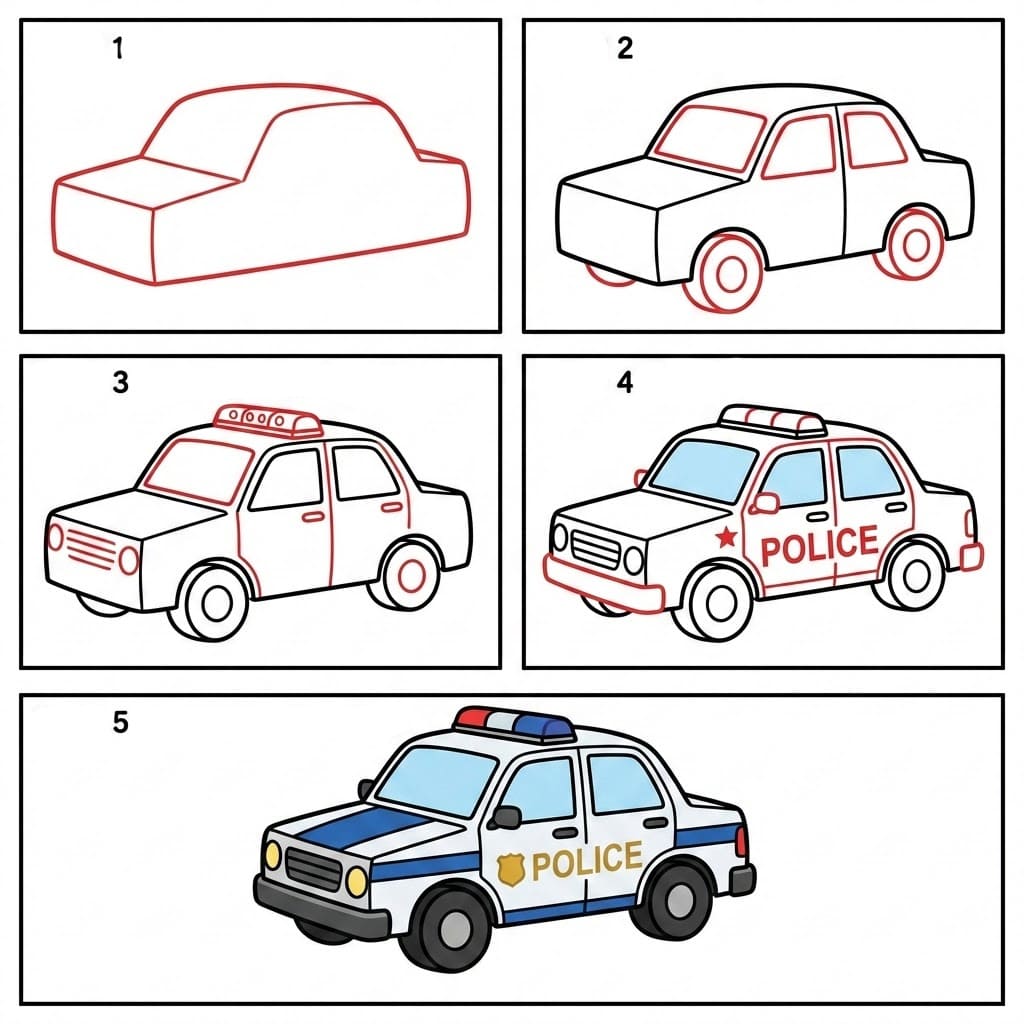 1

2

3

4

POLICE

5

POLICE