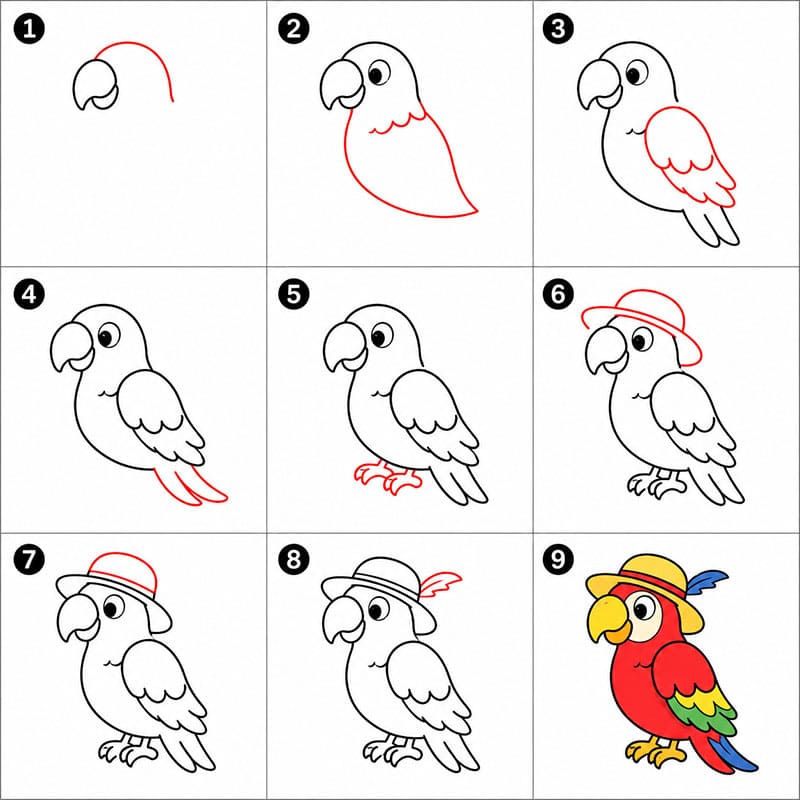 1
2
3
4
5
6
7
8
9