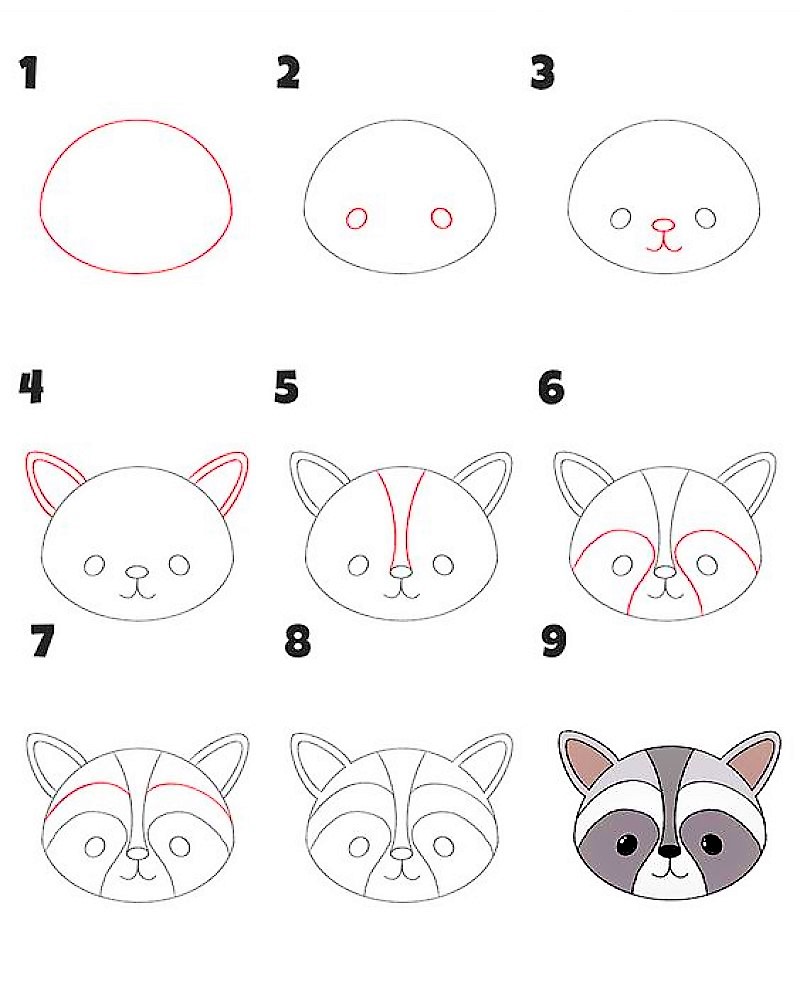 1

2

3

4

5

6

7

8

9