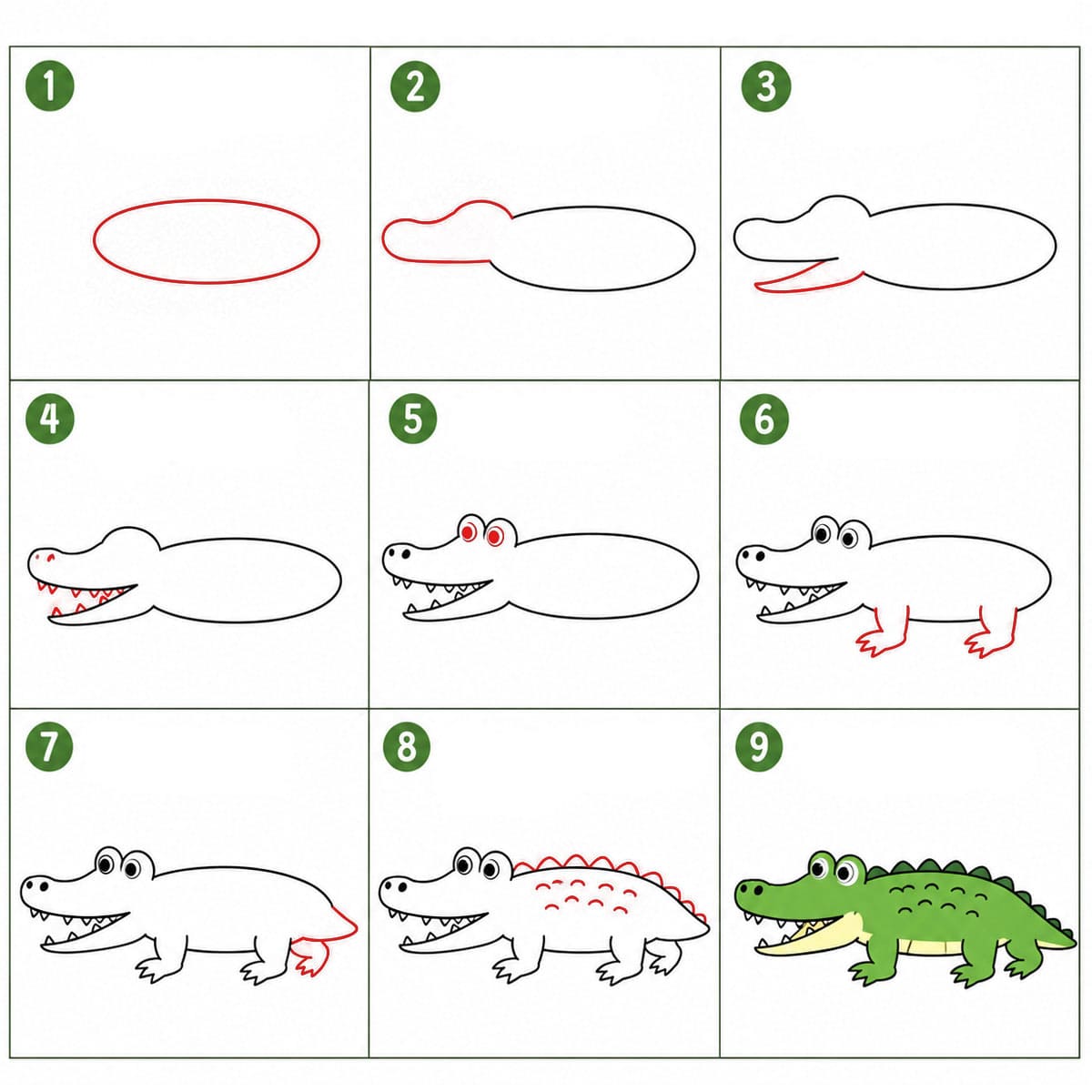 1

2

3

4

5

6

7

8

9