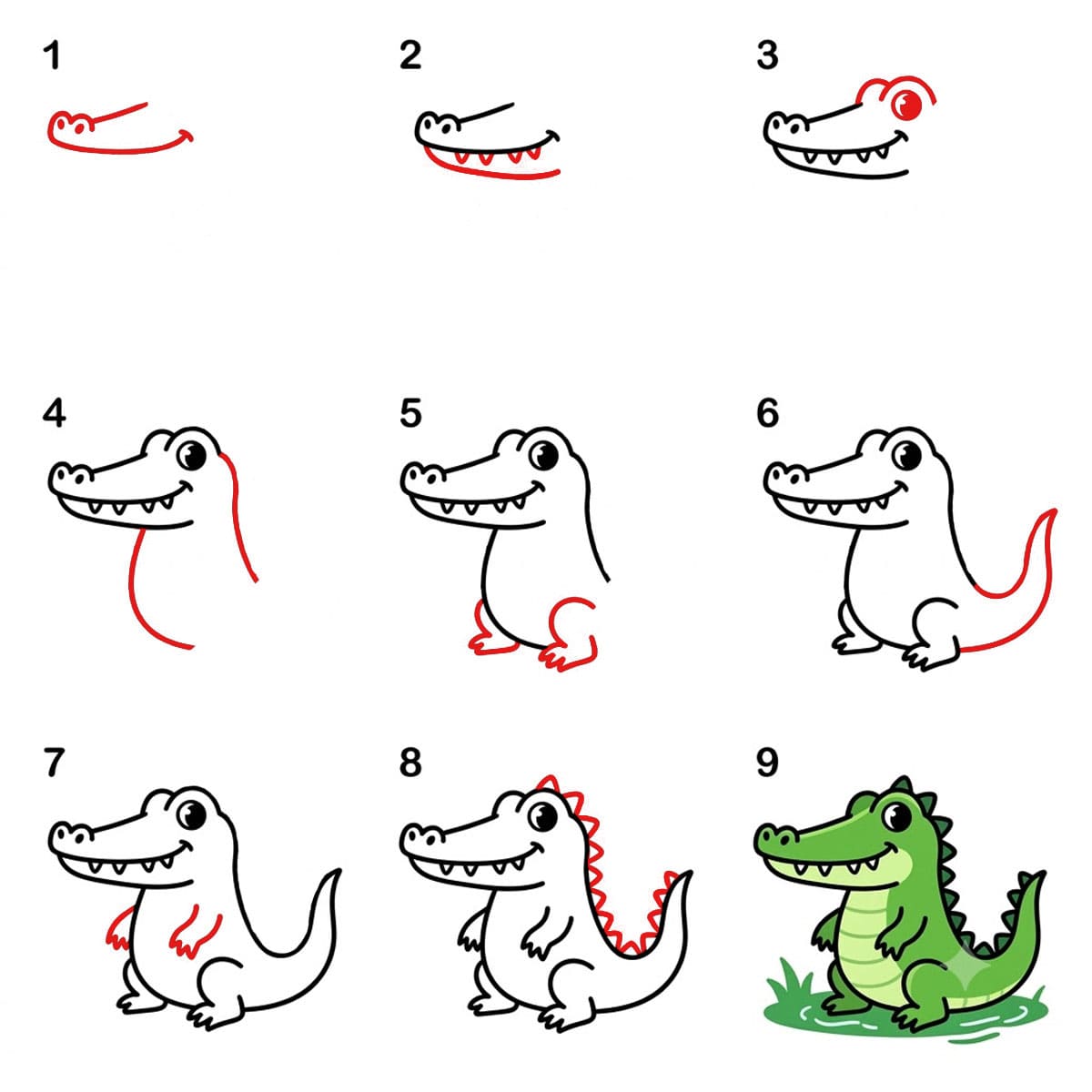 1

2

3

4

5

6

7

8

9