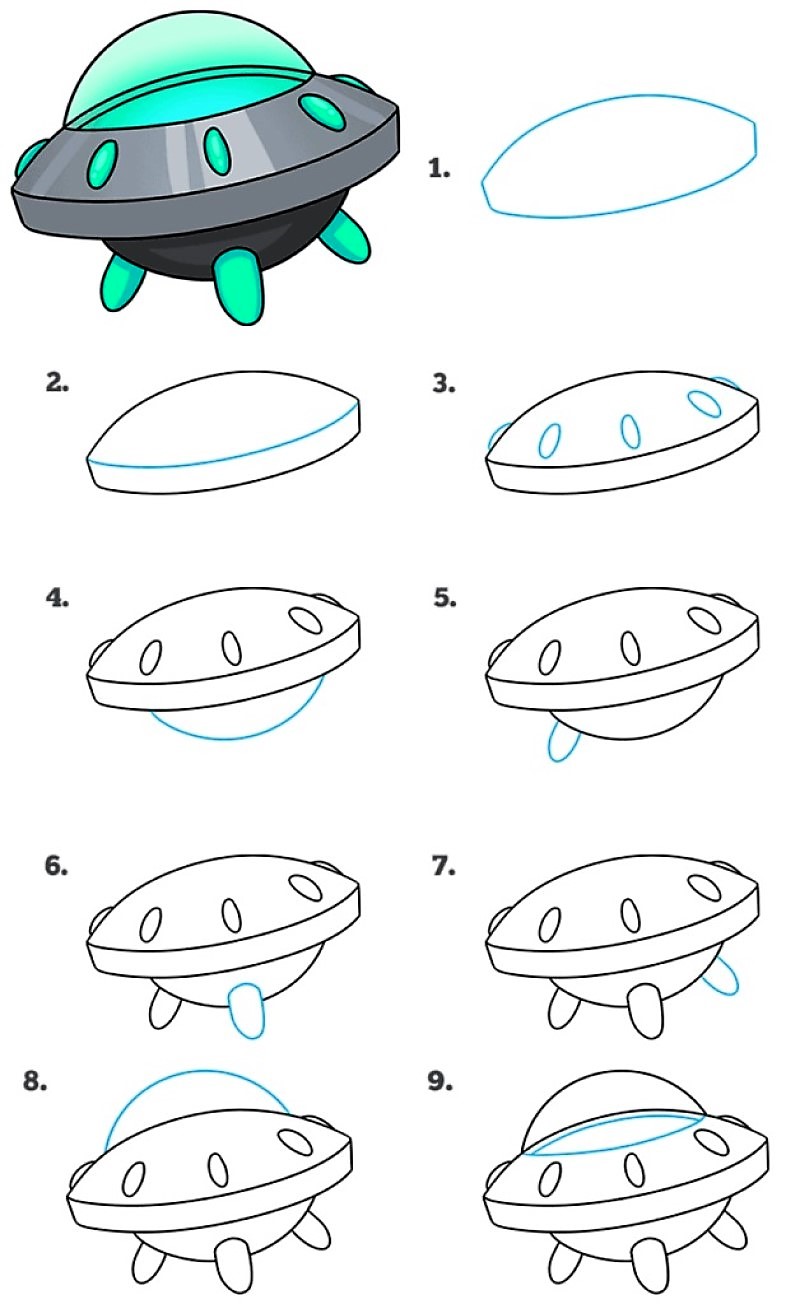 1.

2.

3.

4.

5.

6.

7.

8.

9.