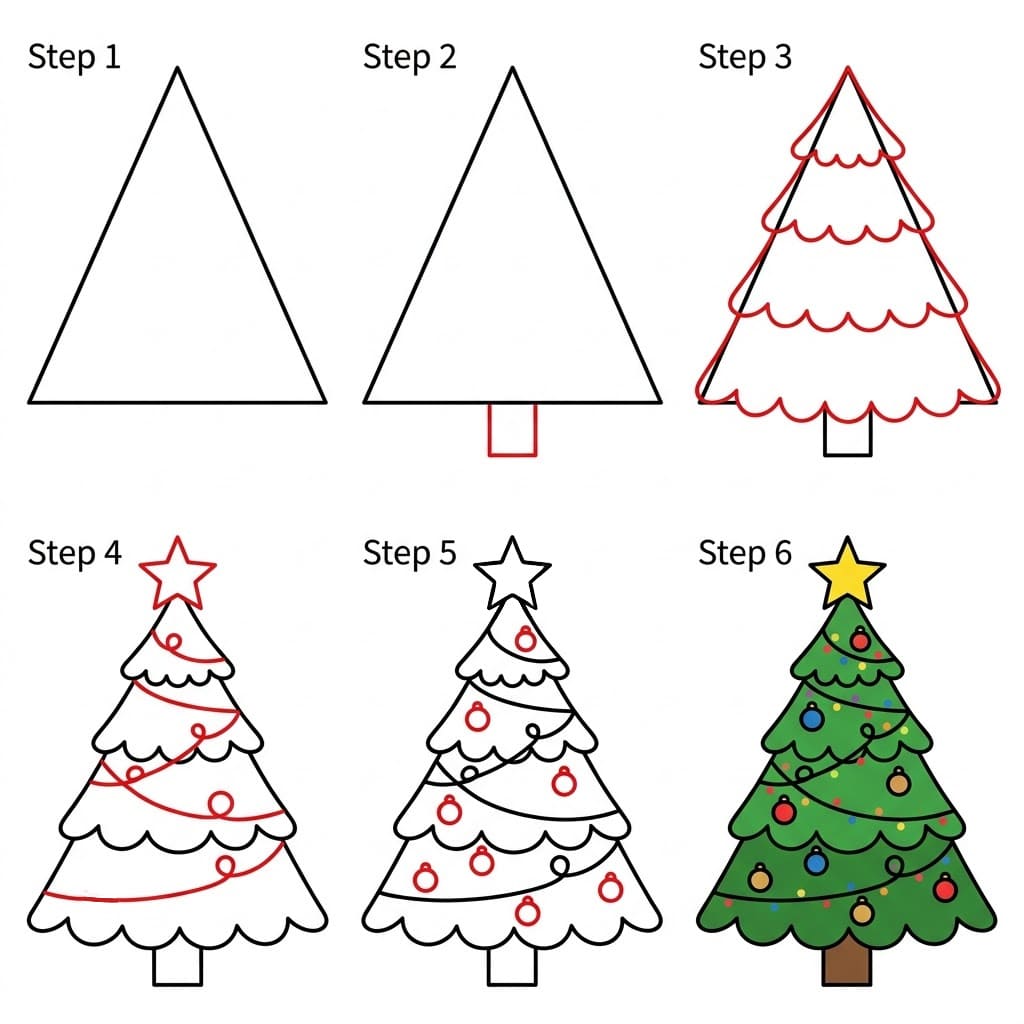 Step 1

Step 2

Step 3

Step 4

Step 5

Step 6