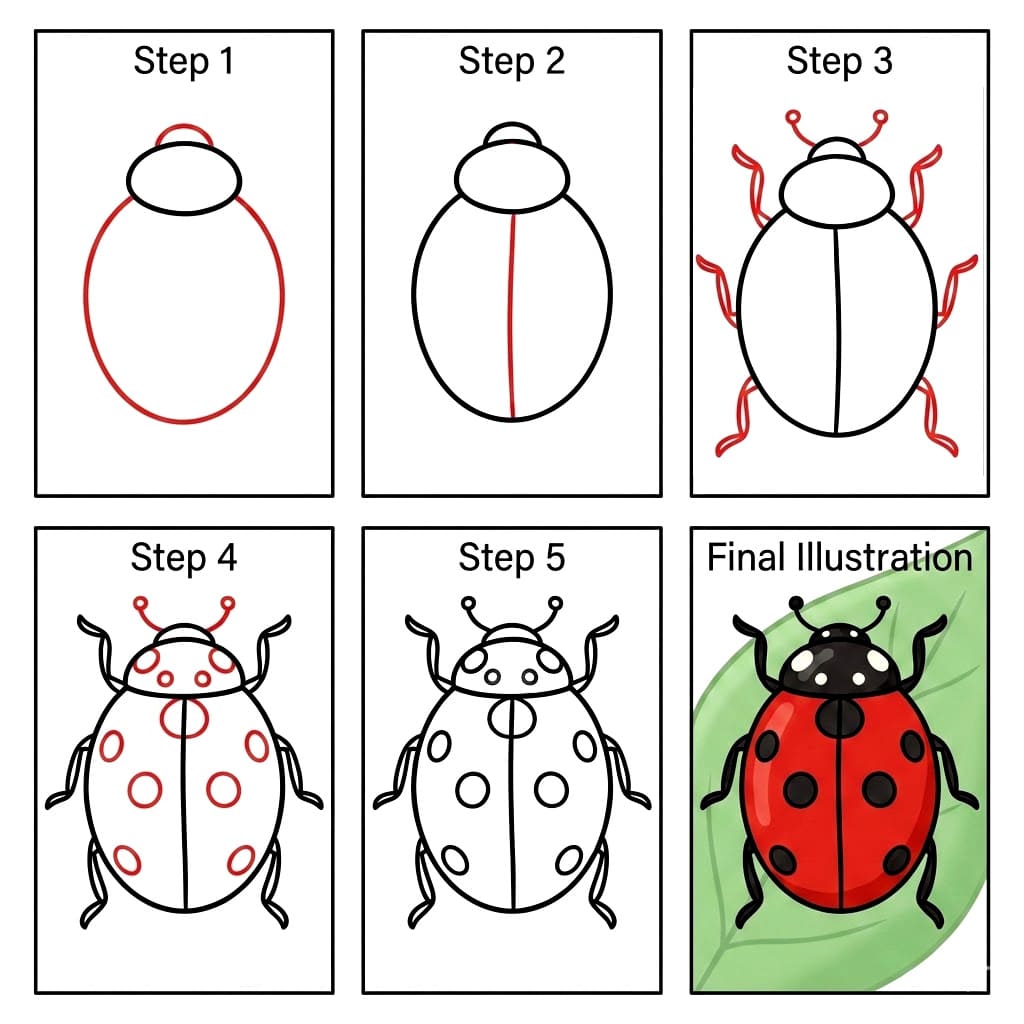 Step 1

Step 2

Step 3

Step 4

Step 5

Final Illustration