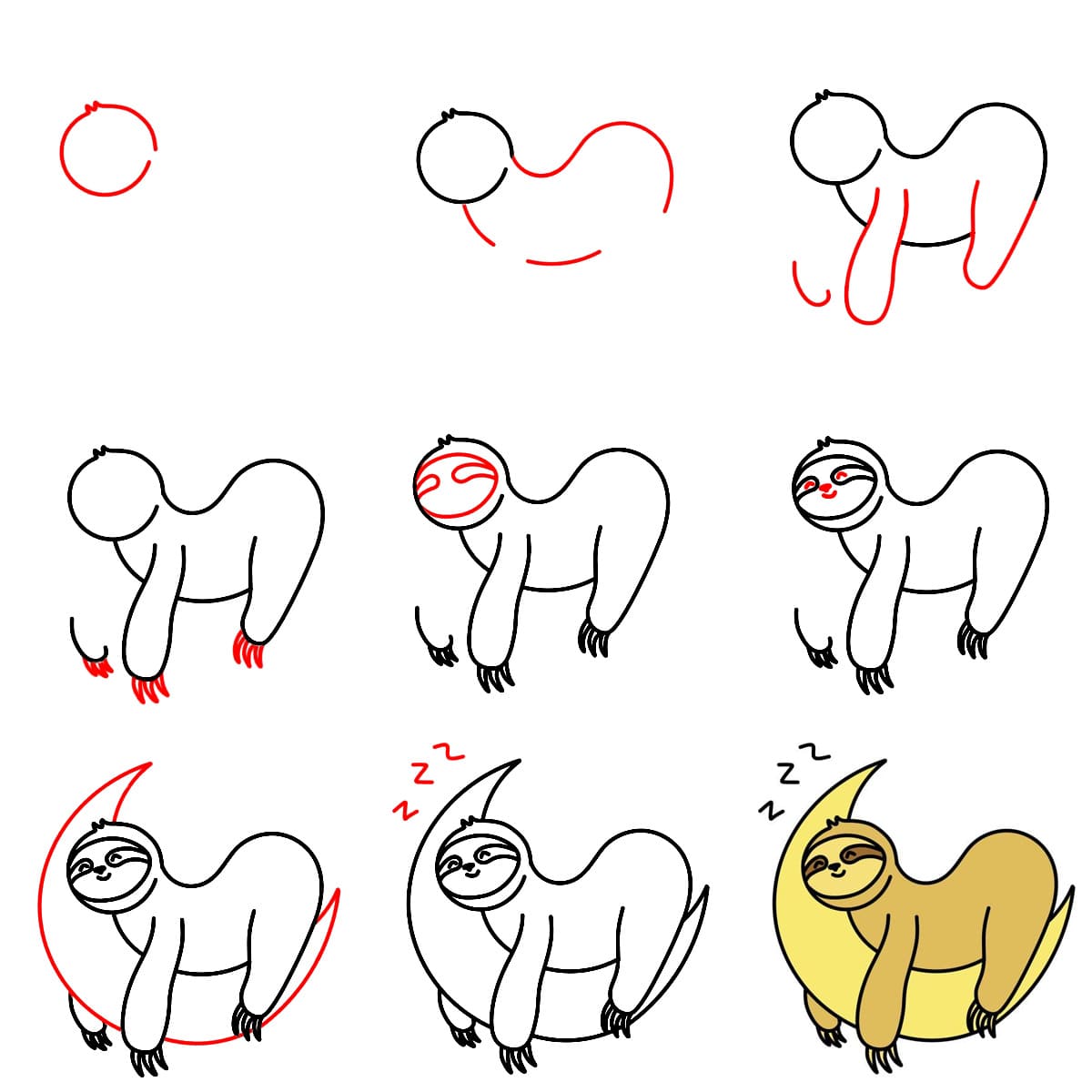 Z Z Z

Z Z Z