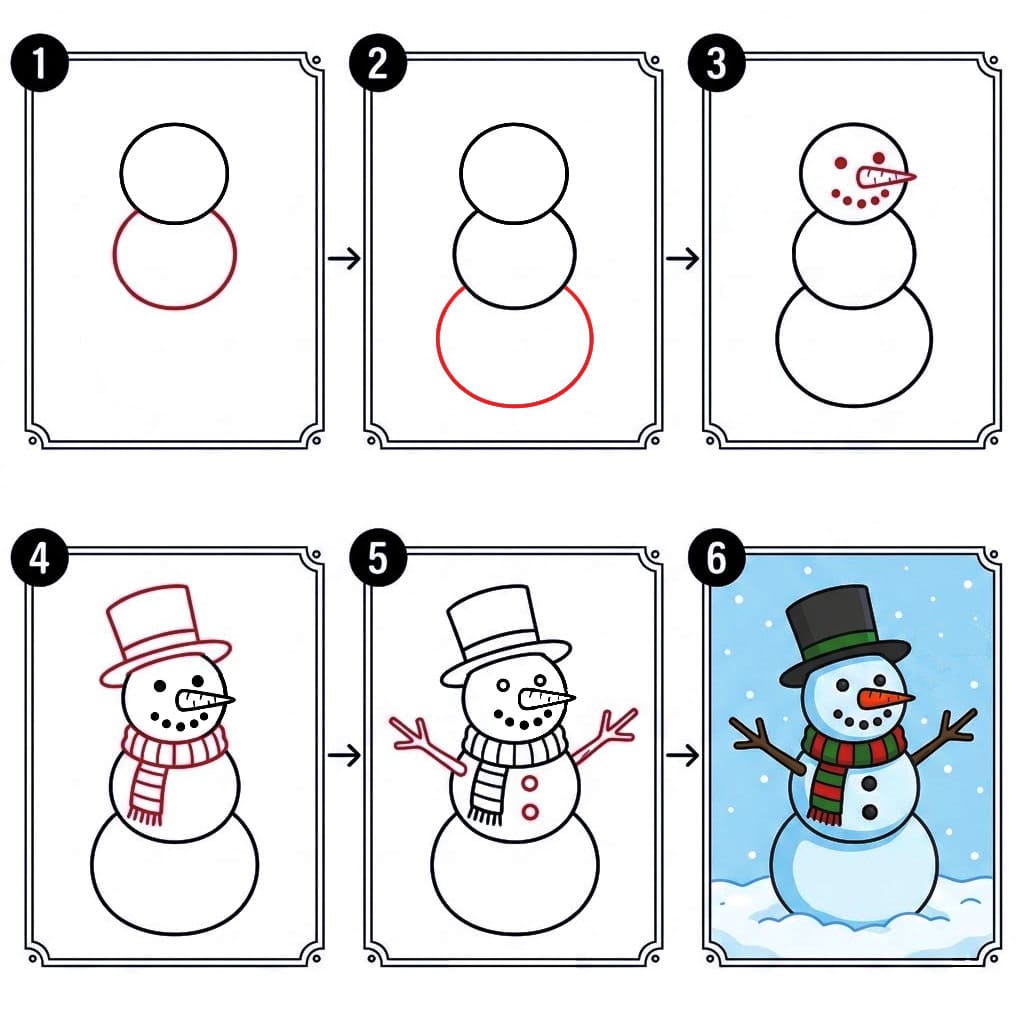 1
2
3
4
5
6