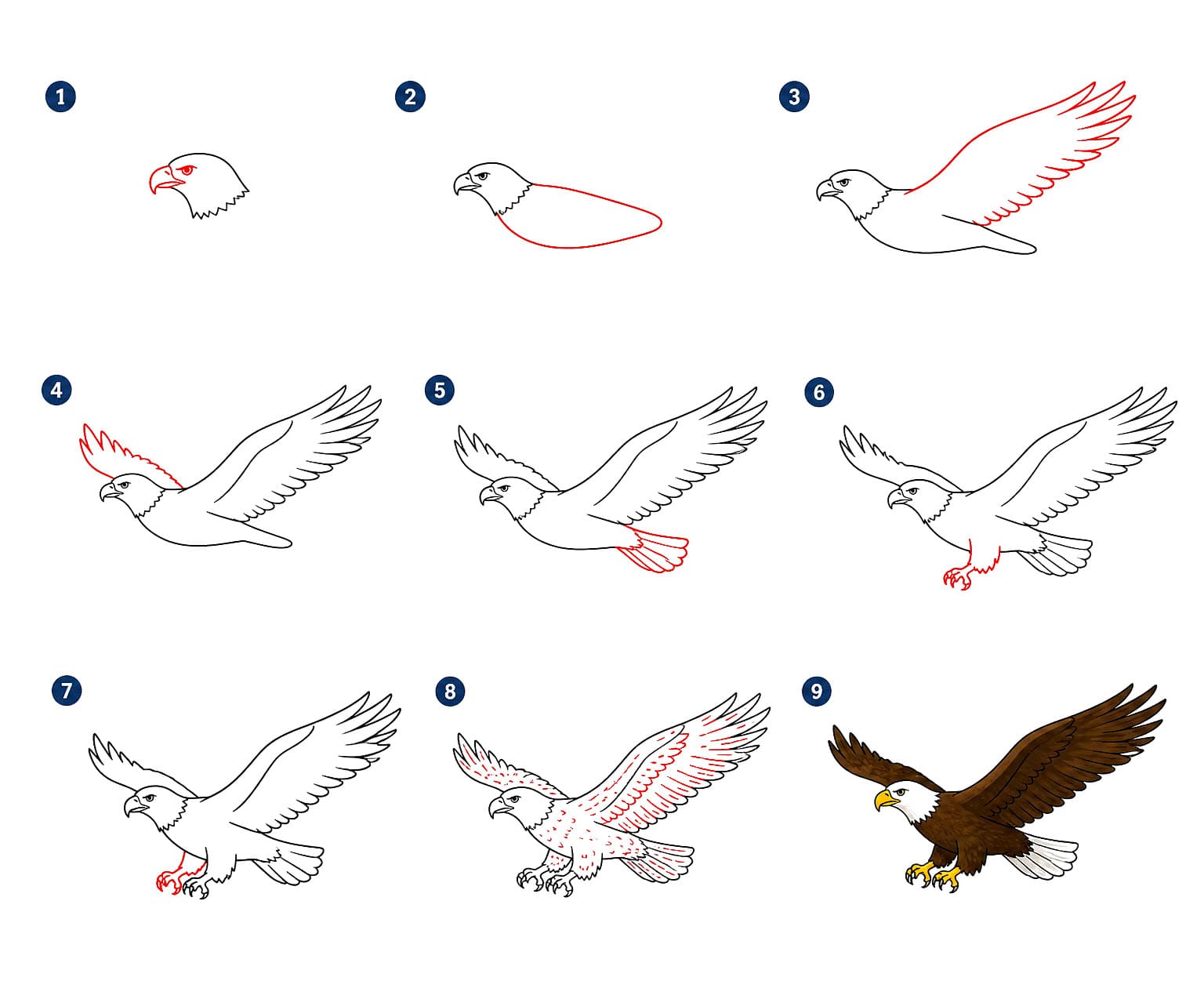 1

2

3

4

5

6

7

8

9