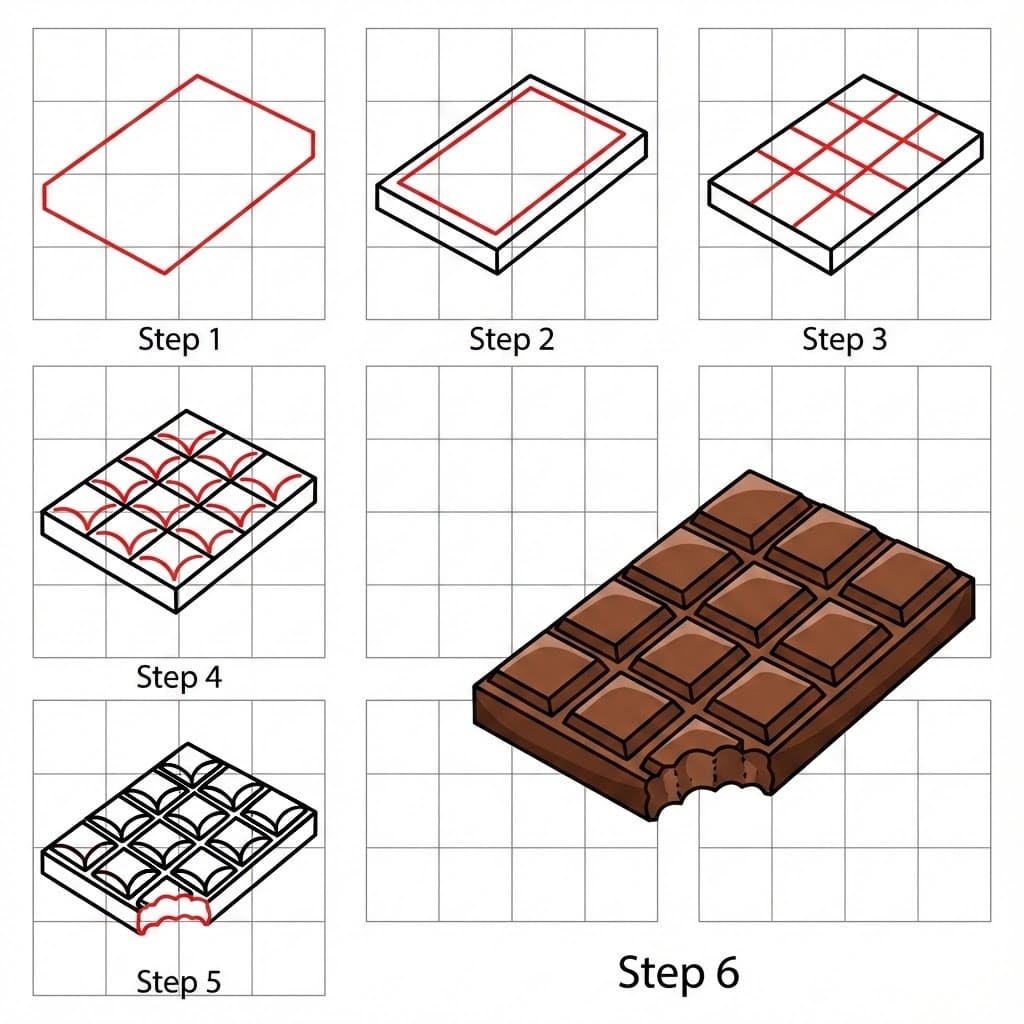 Step 1

Step 2

Step 3

Step 4

Step 5

Step 6