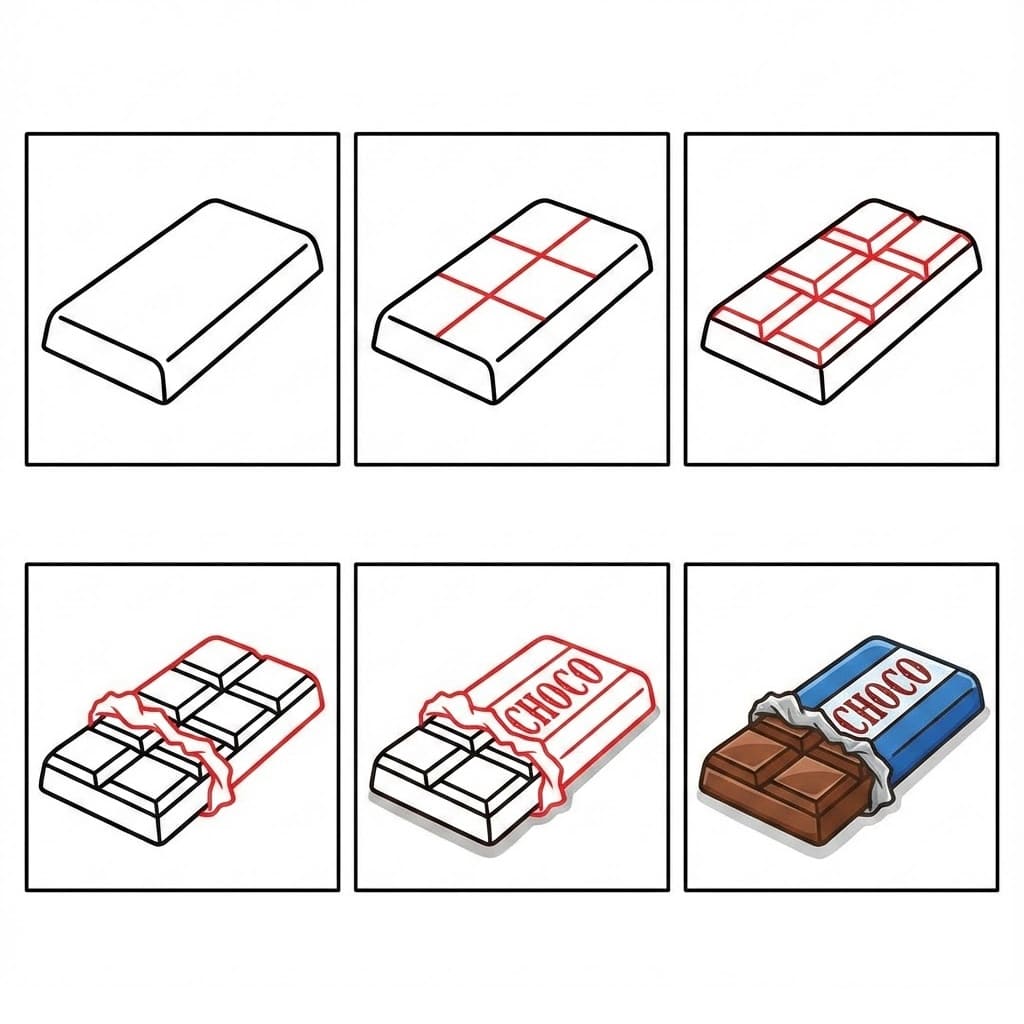 CHOCO

CHOCO