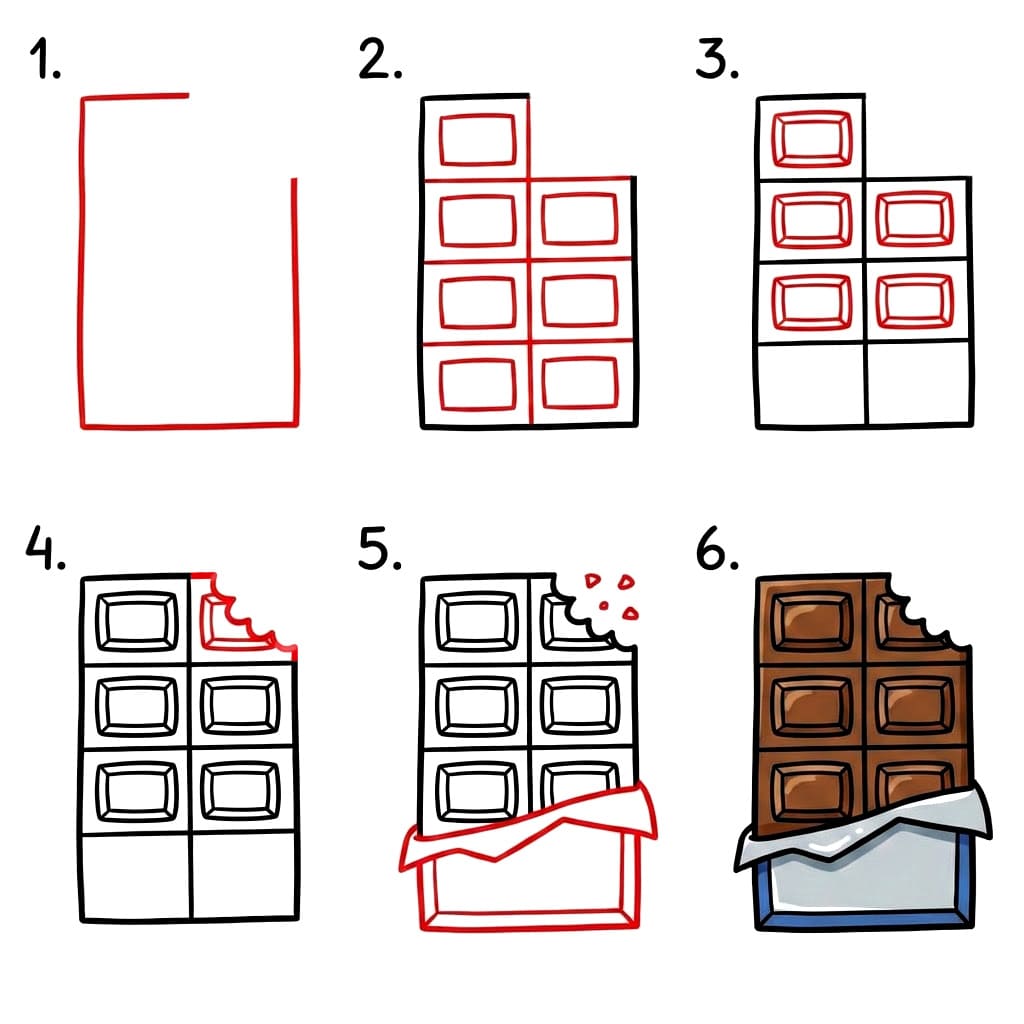 1.

2.

3.

4.

5.

6.