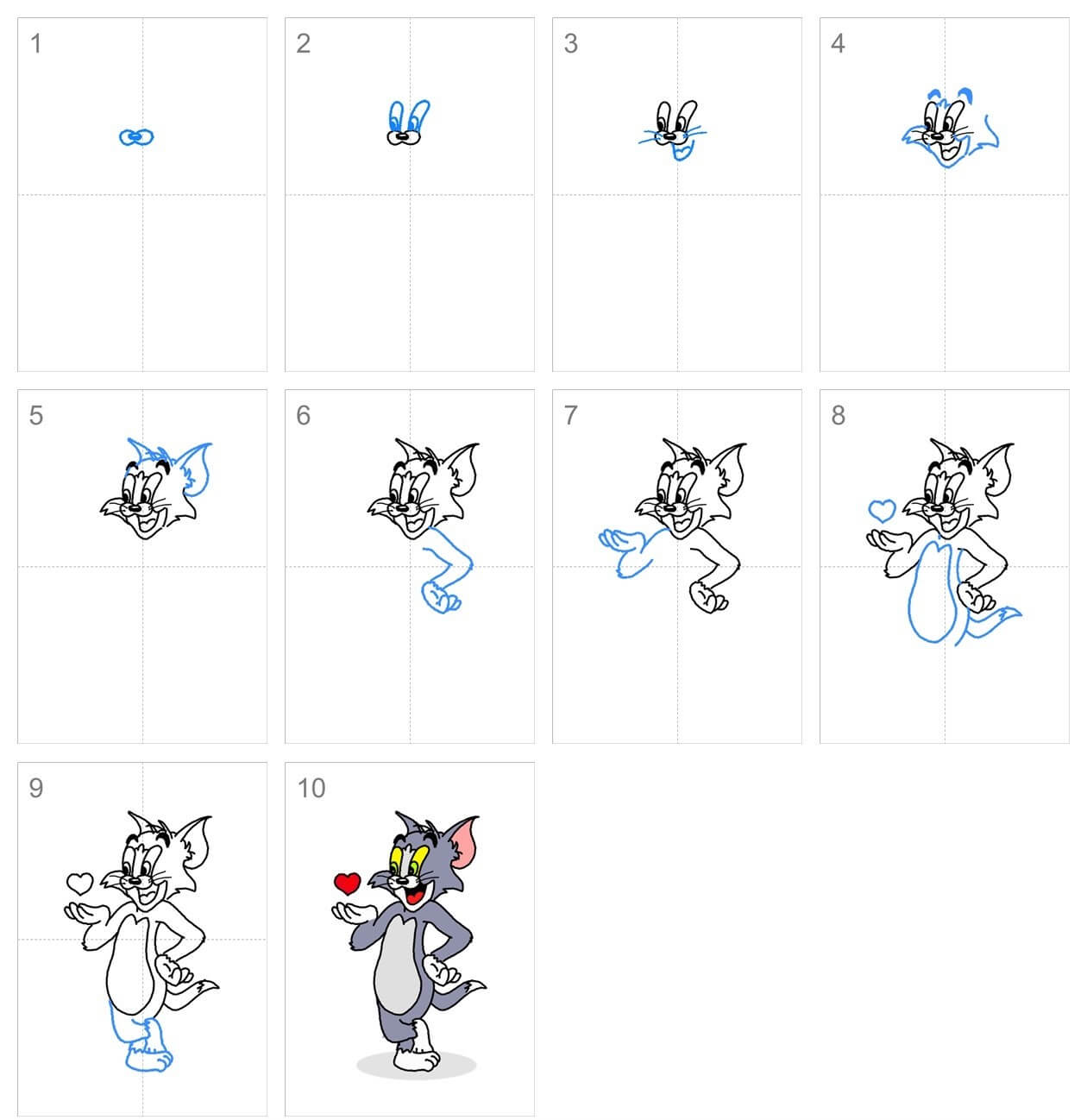 1

2

3

4

5

6

7

8

9

10