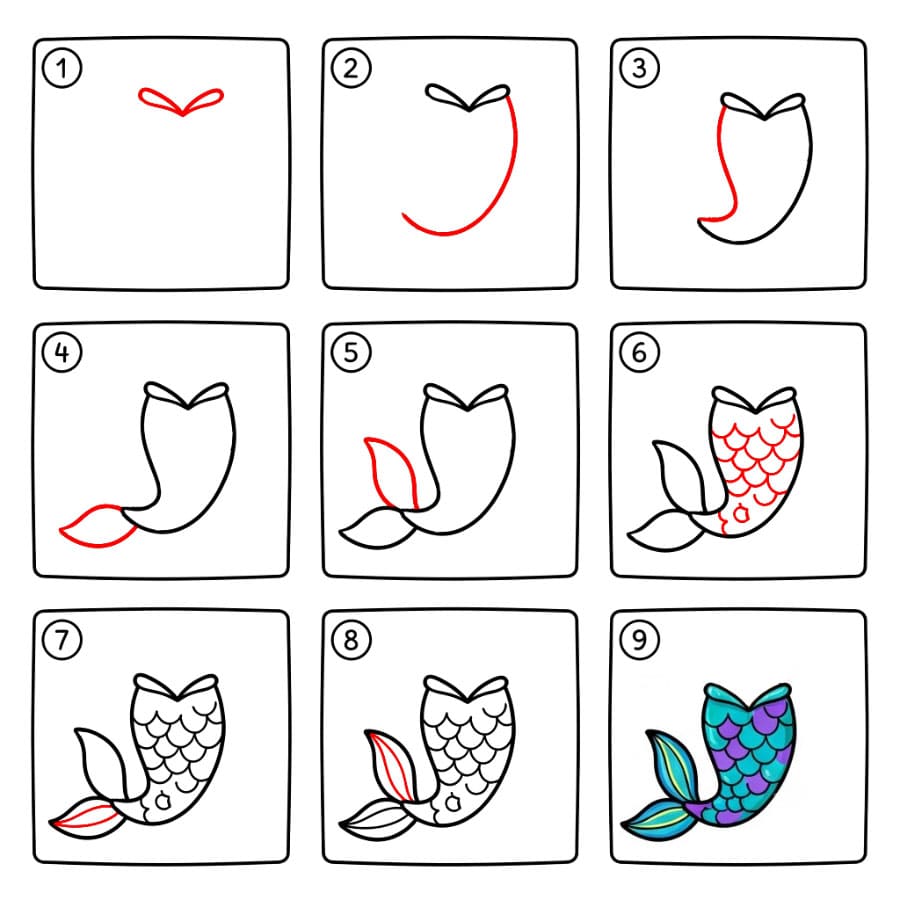 1

2

3

4

5

6

7

8

9