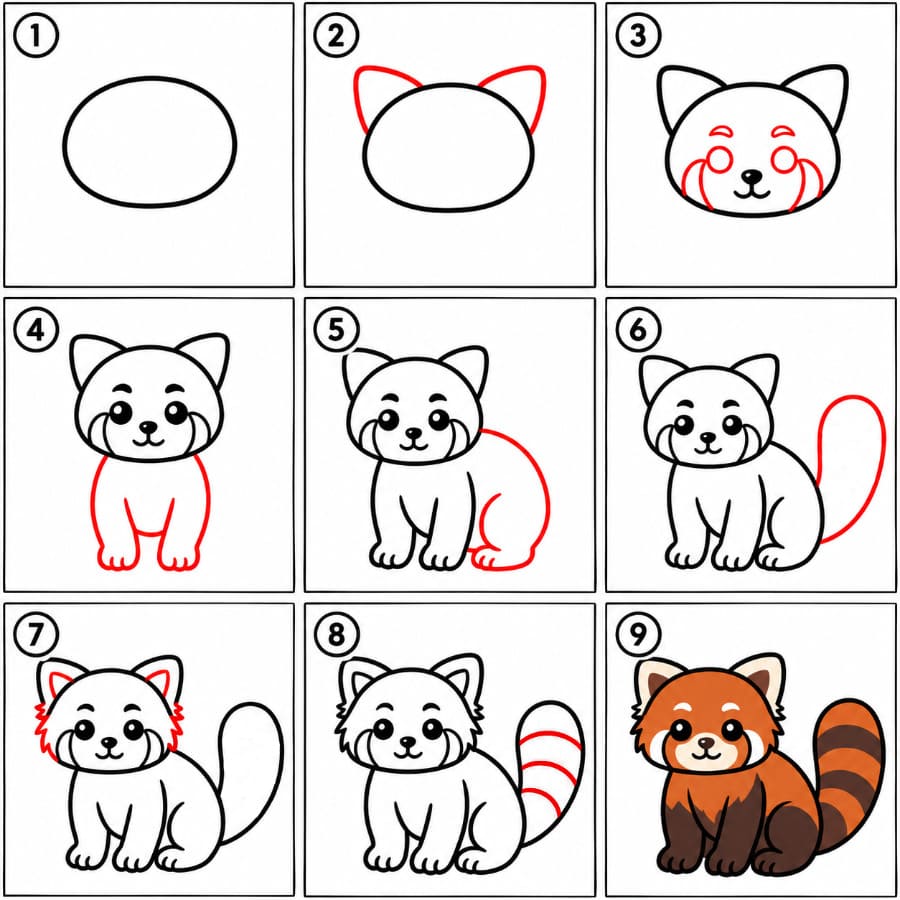 1
2
3
4
5
6
7
8
9