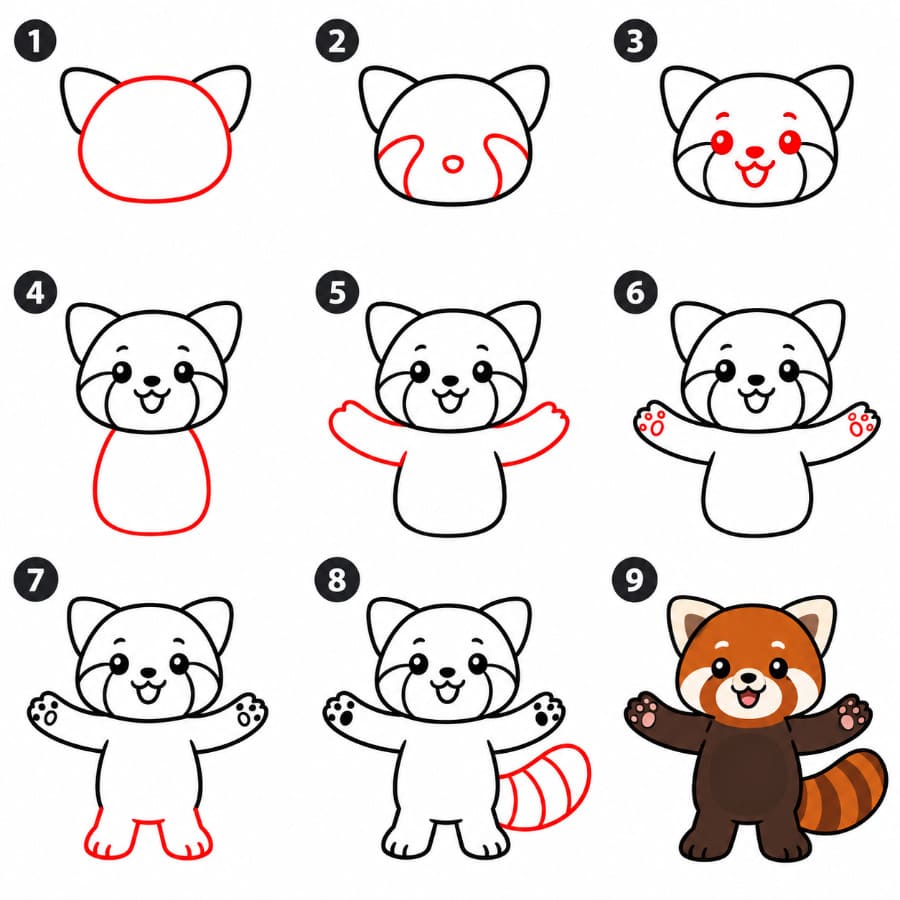 1
2
3
4
5
6
7
8
9