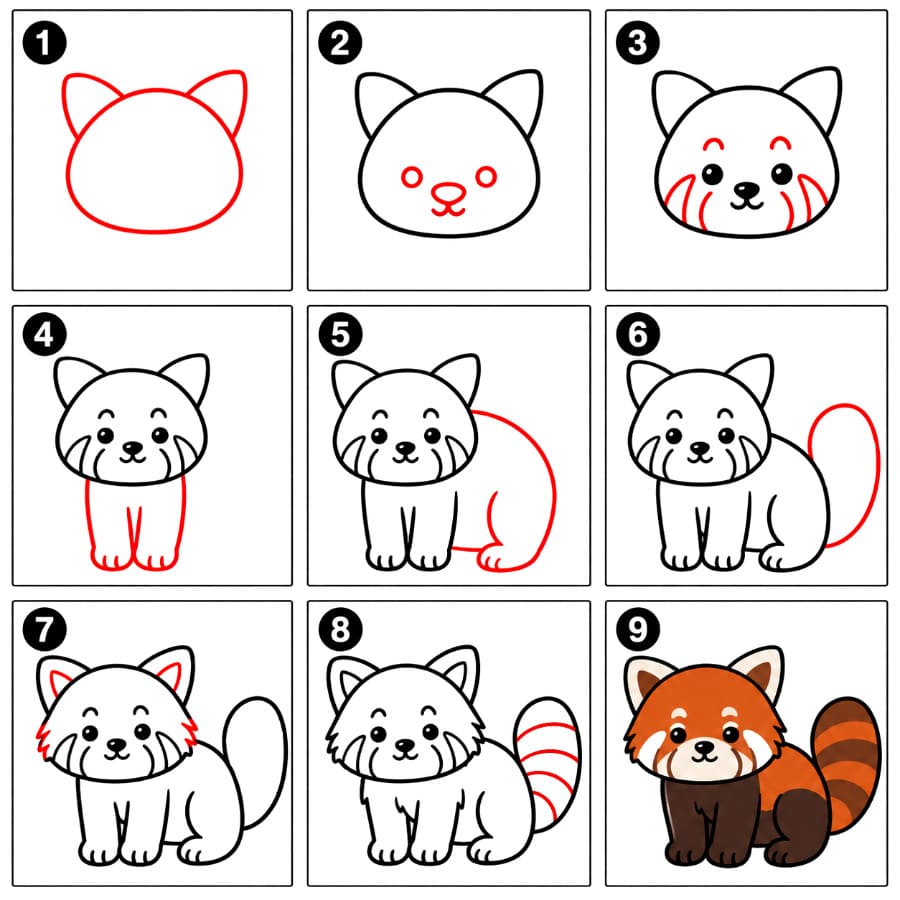 1
2
3
4
5
6
7
8
9