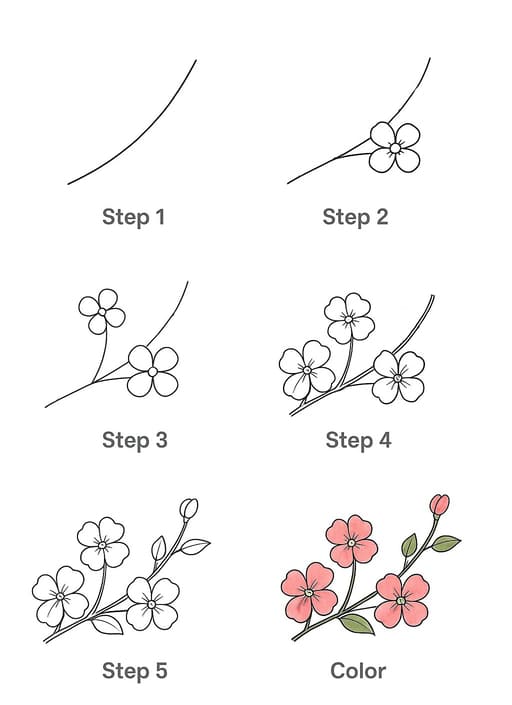 Step 1

Step 2

Step 3

Step 4

Step 5

Color