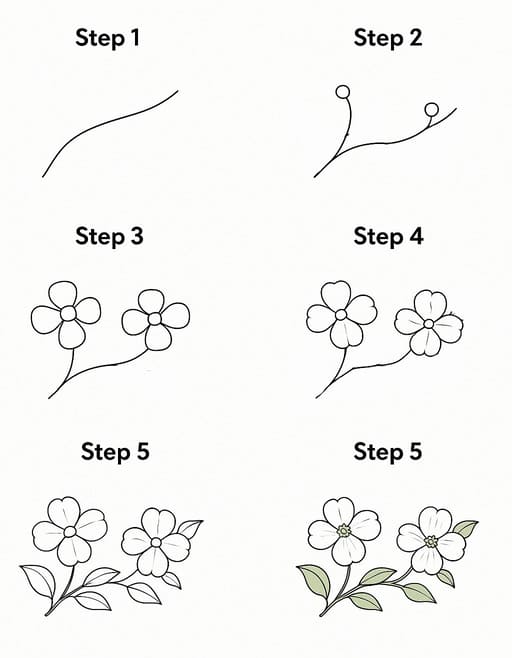 Step 1

Step 2

Step 3

Step 4

Step 5

Step 5