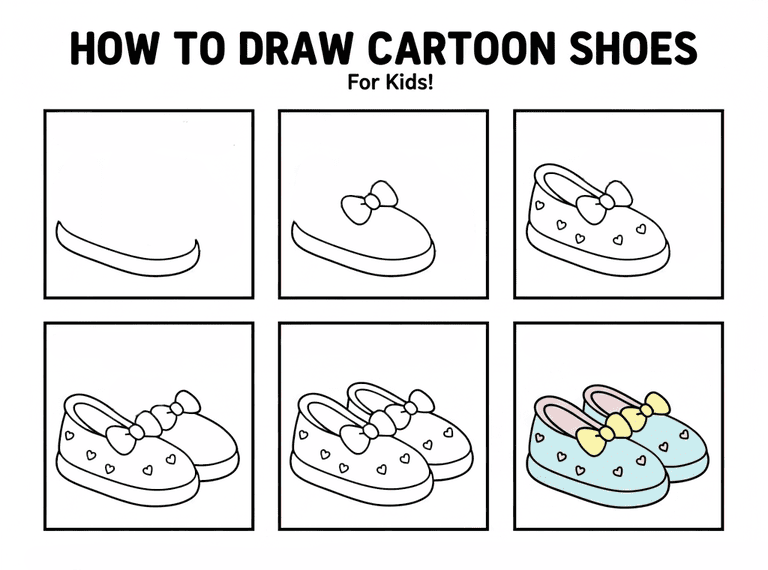 HOW TO DRAW CARTOON SHOES
For Kids!