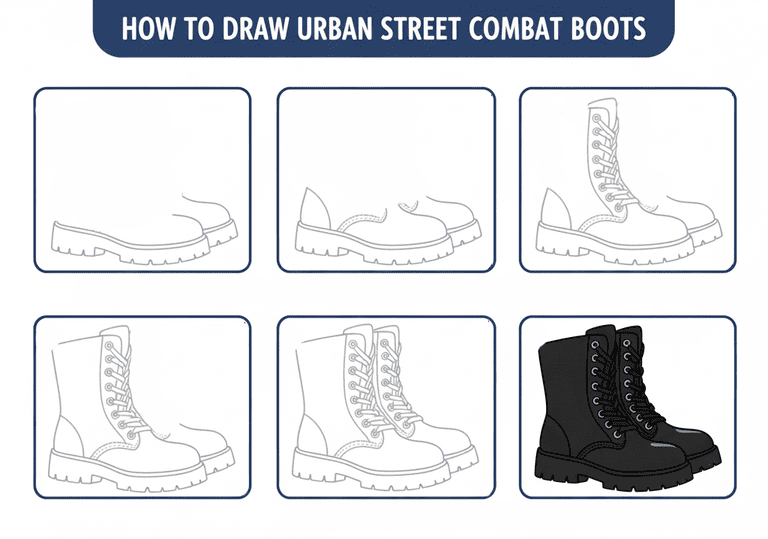 HOW TO DRAW URBAN STREET COMBAT BOOTS