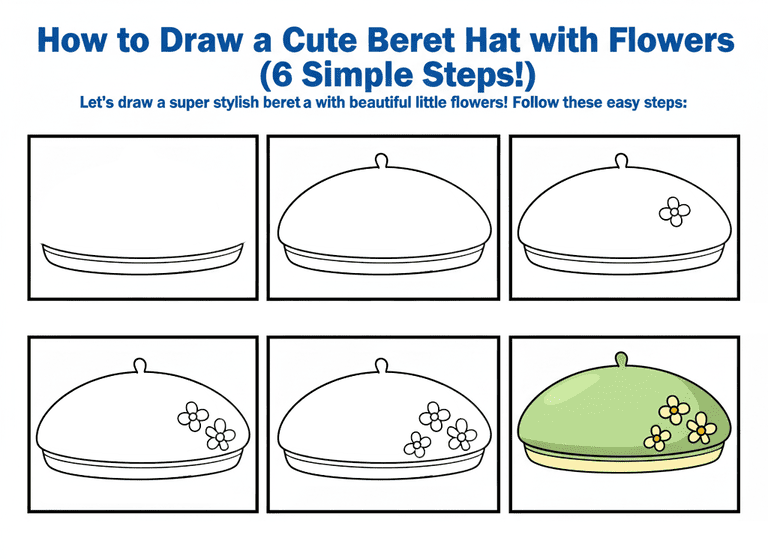 How to Draw a Cute Beret Hat with Flowers (6 Simple Steps!)

Let's draw a super stylish beret a with beautiful little flowers! Follow these easy steps: