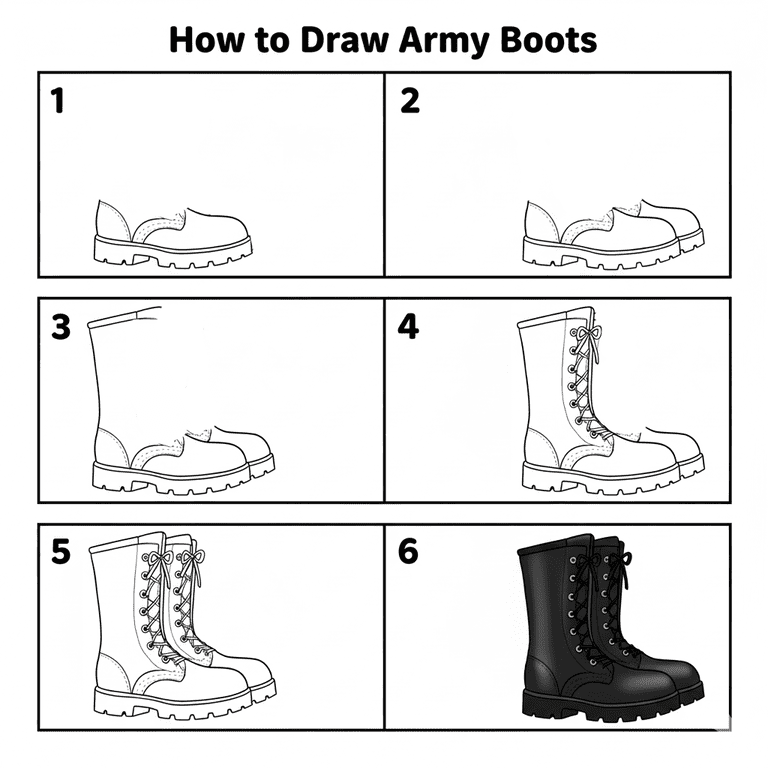 How to Draw Army Boots

1

2

3

4

5

6