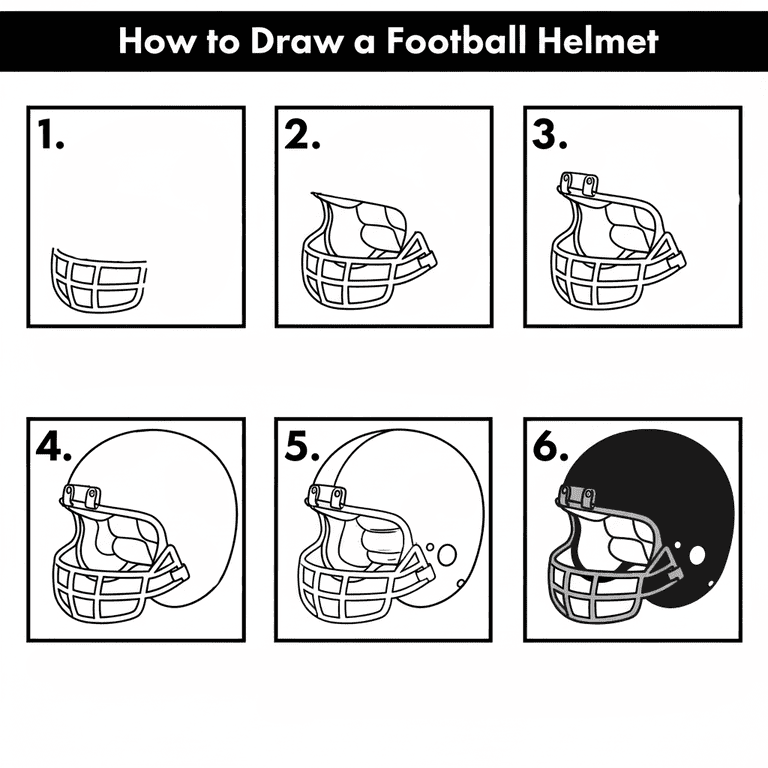 How to Draw a Football Helmet

1.

2.

3.

4.

5.

6.