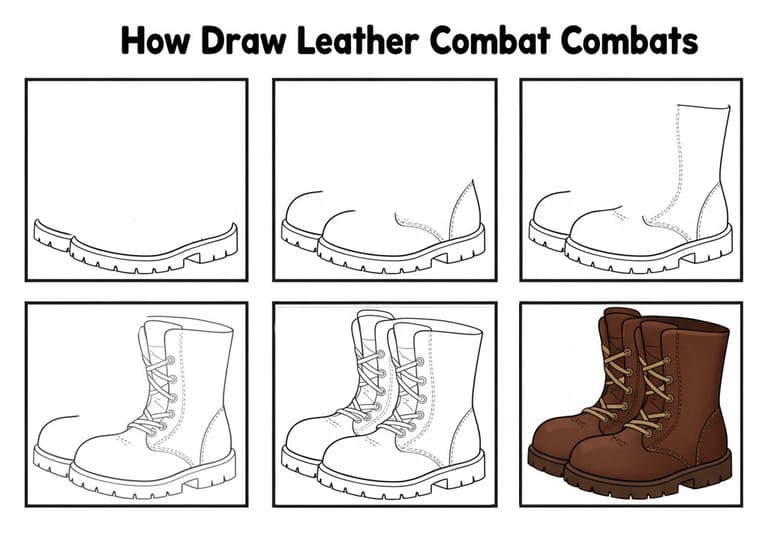 How Draw Leather Combat Combats