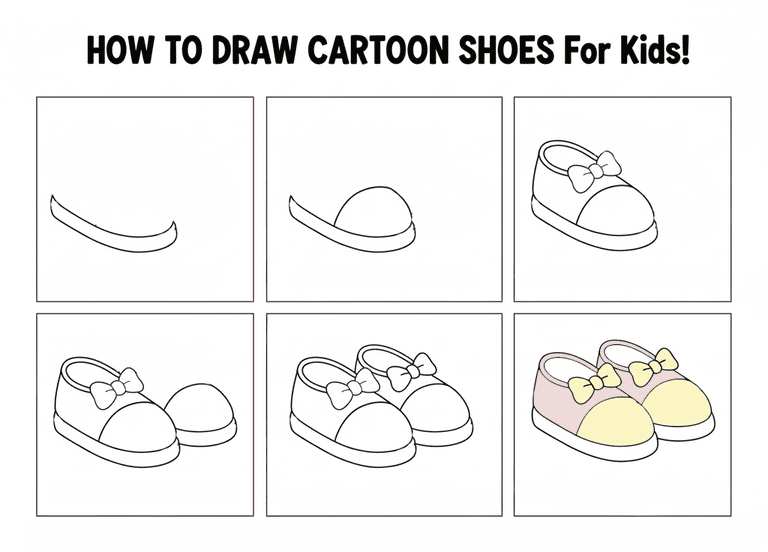 HOW TO DRAW CARTOON SHOES For Kids!