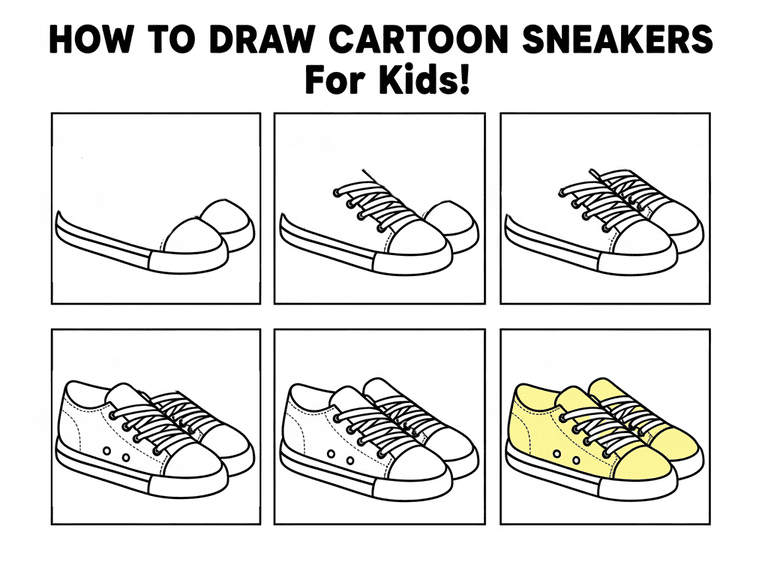 HOW TO DRAW CARTOON SNEAKERS
For Kids!