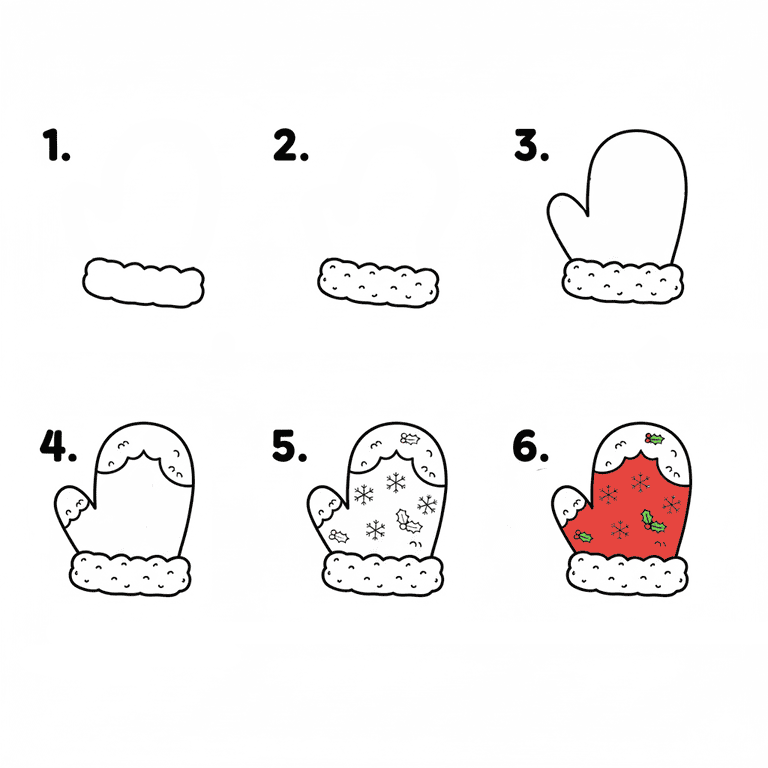 1.

2.

3.

4.

5.

6.