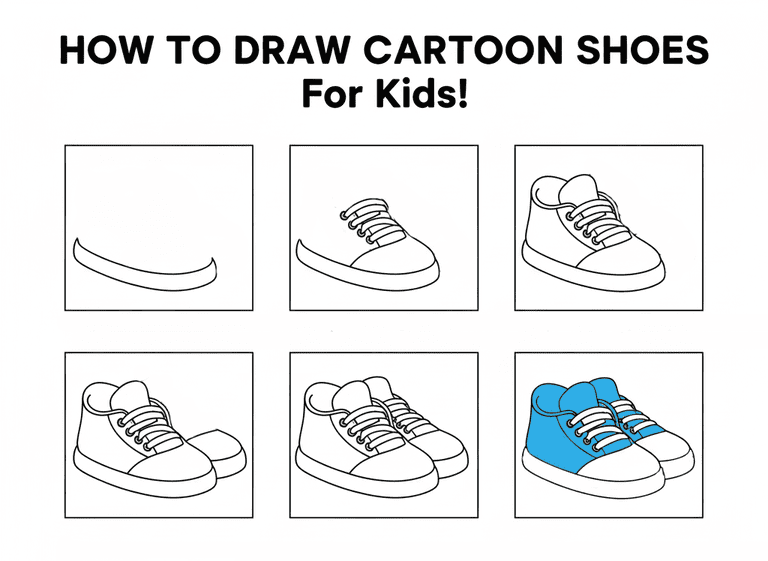 HOW TO DRAW CARTOON SHOES
For Kids!