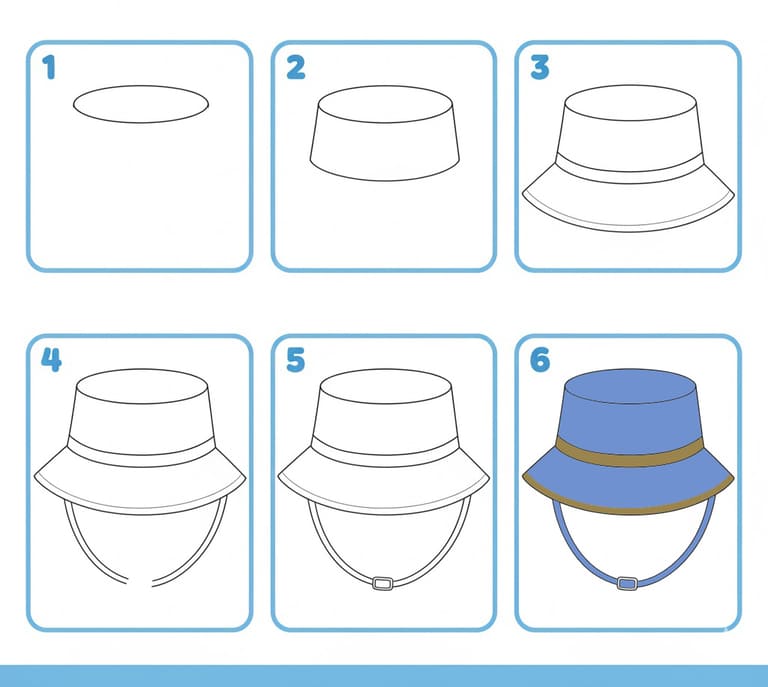 1

2

3

4

5

6