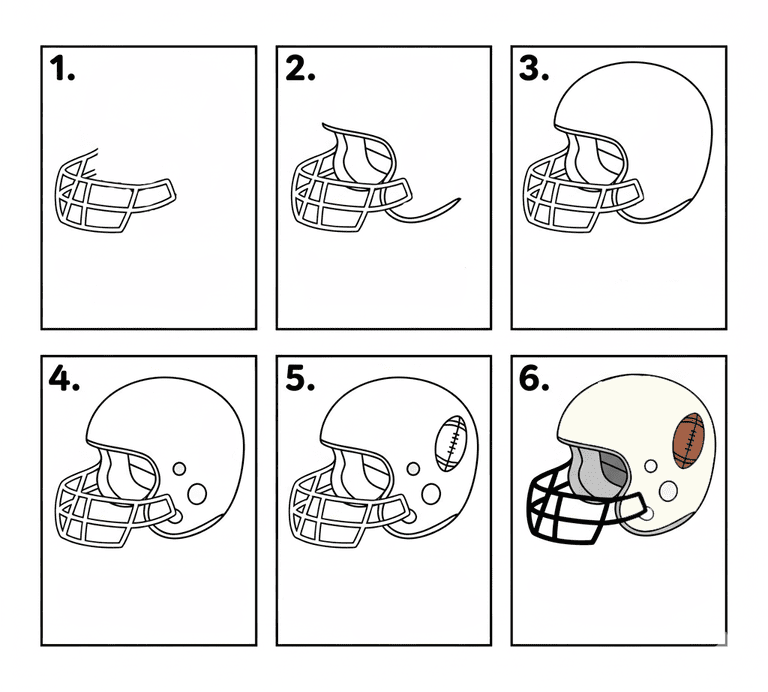 1.

2.

3.

4.

5.

6.