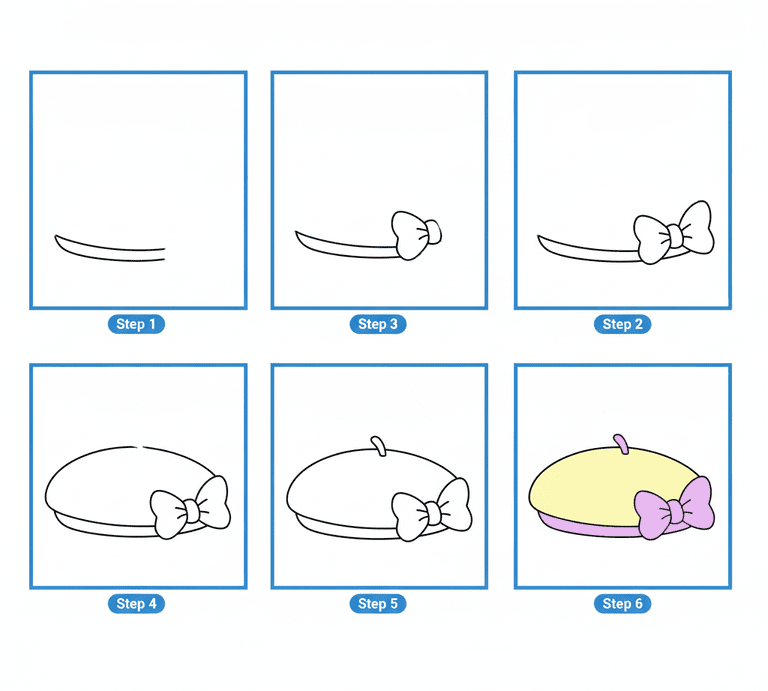 Step 1

Step 3

Step 2

Step 4

Step 5

Step 6