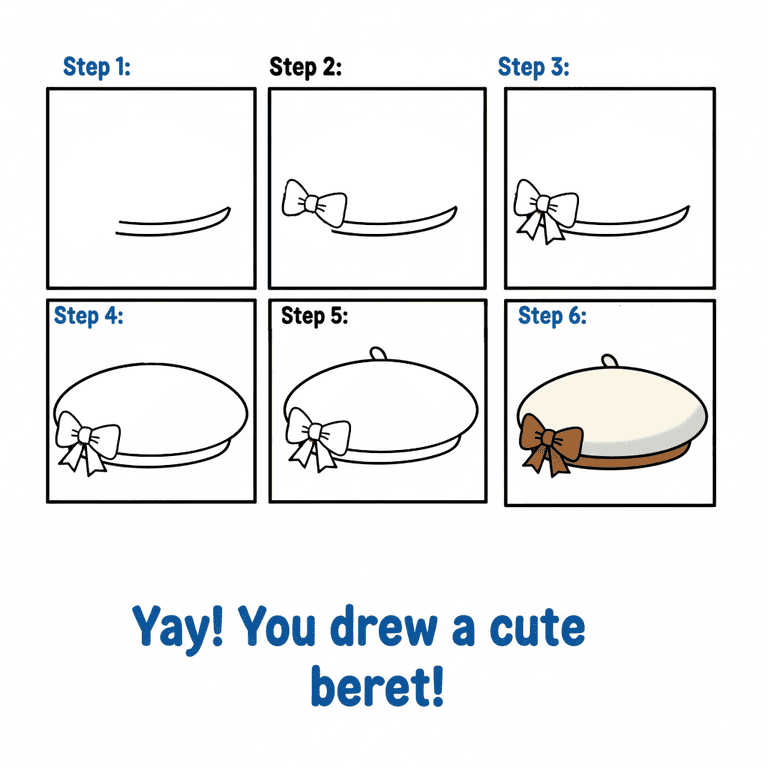 Step 1:

Step 2:

Step 3:

Step 4:

Step 5:

Step 6:

Yay! You drew a cute beret!